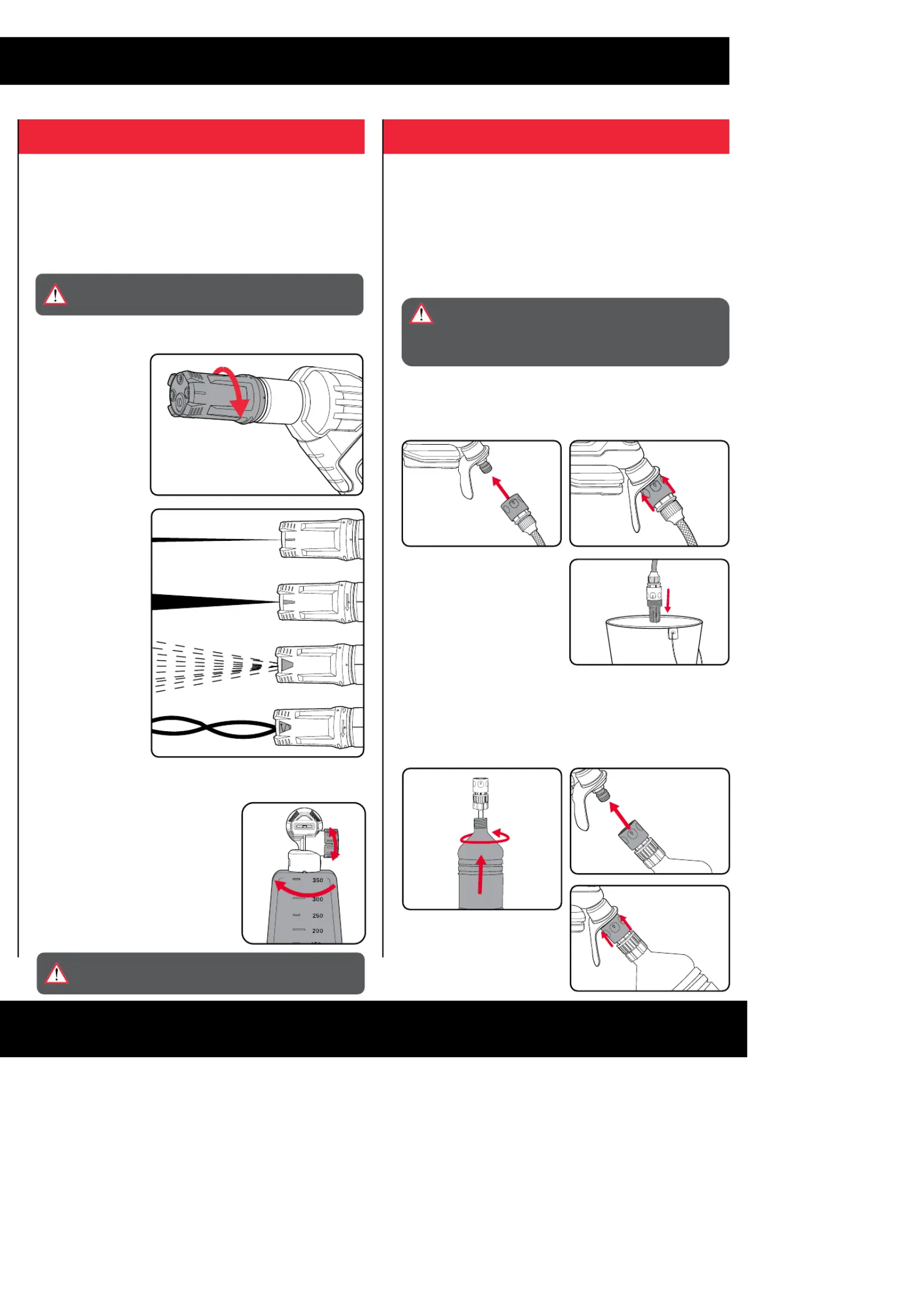 350
300
250
200