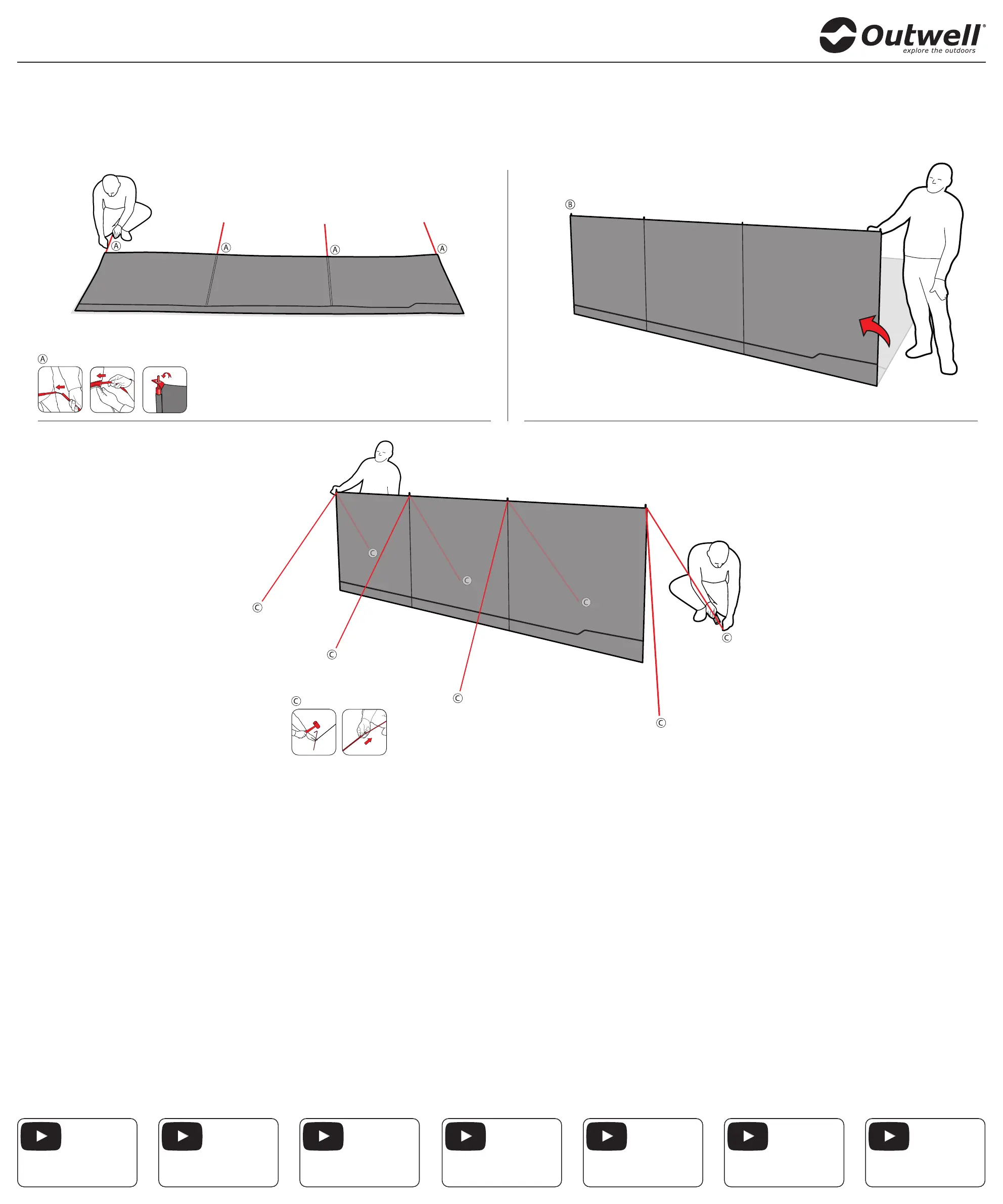 Outwell®
explore the outdoors

A A A A

A

B

C C C C C C C C

C