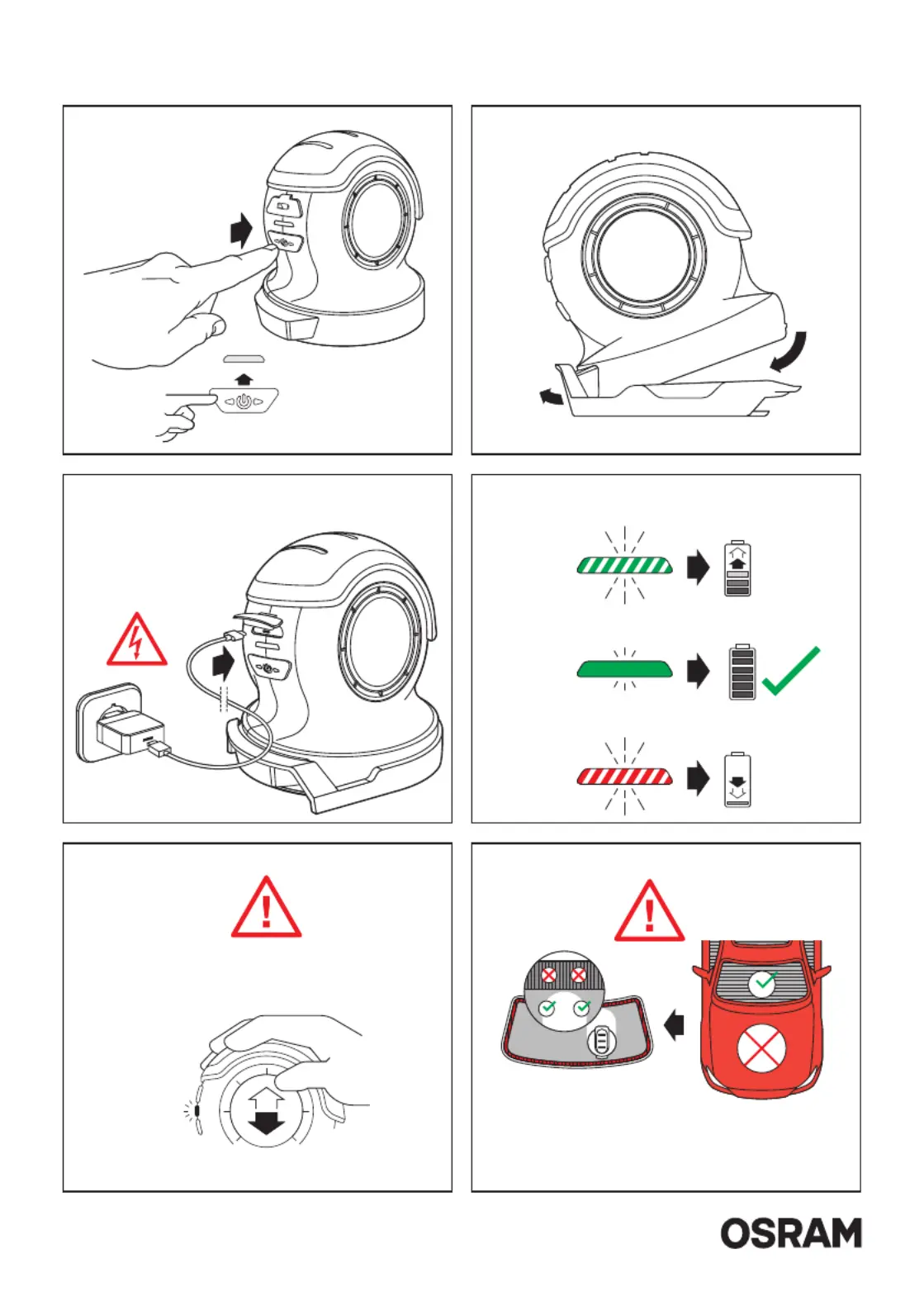 OSRAM