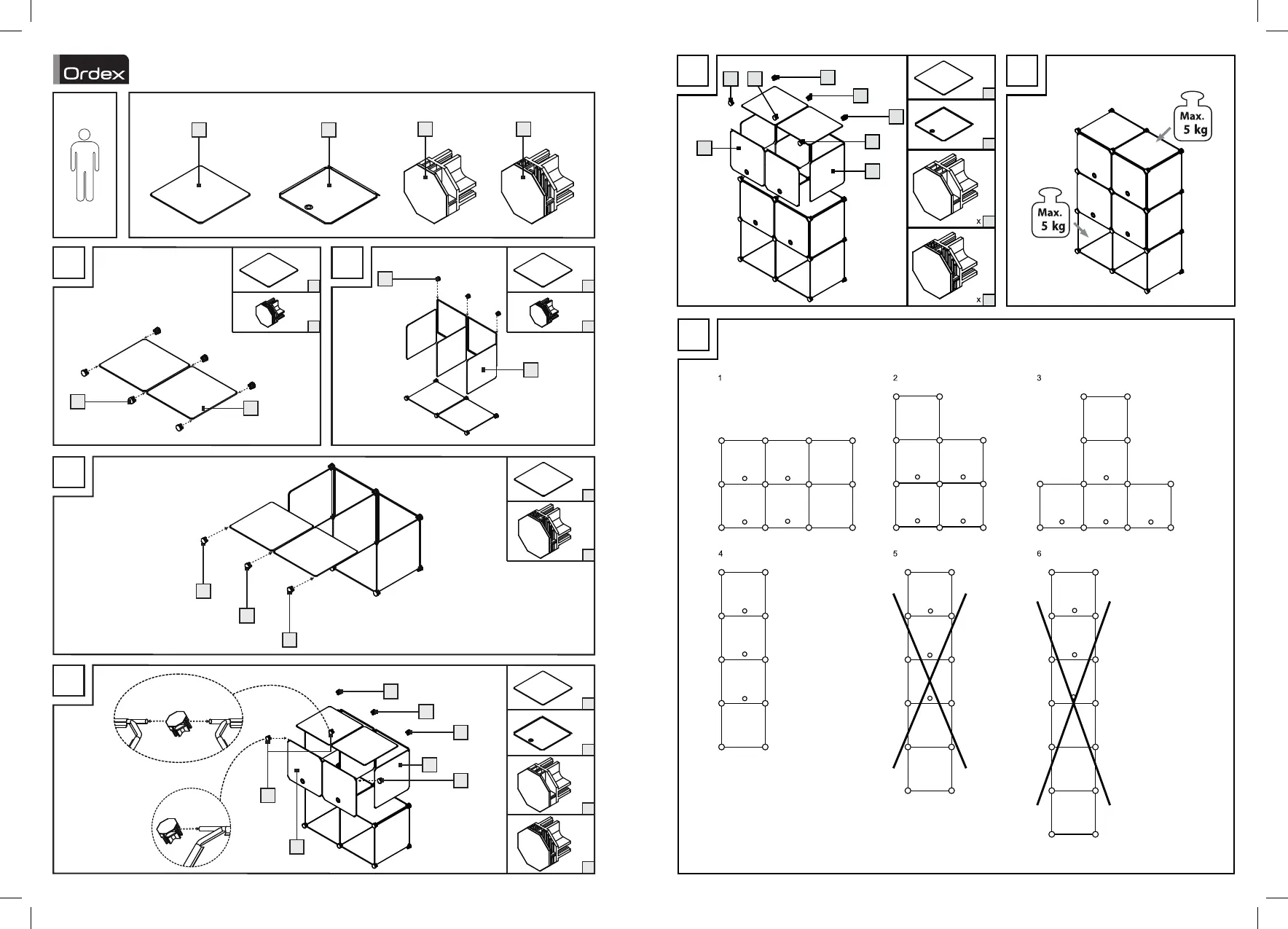 Ordex

x

x

Max.
5 kg

Max.
5 kg

1

2

3

4

5

6