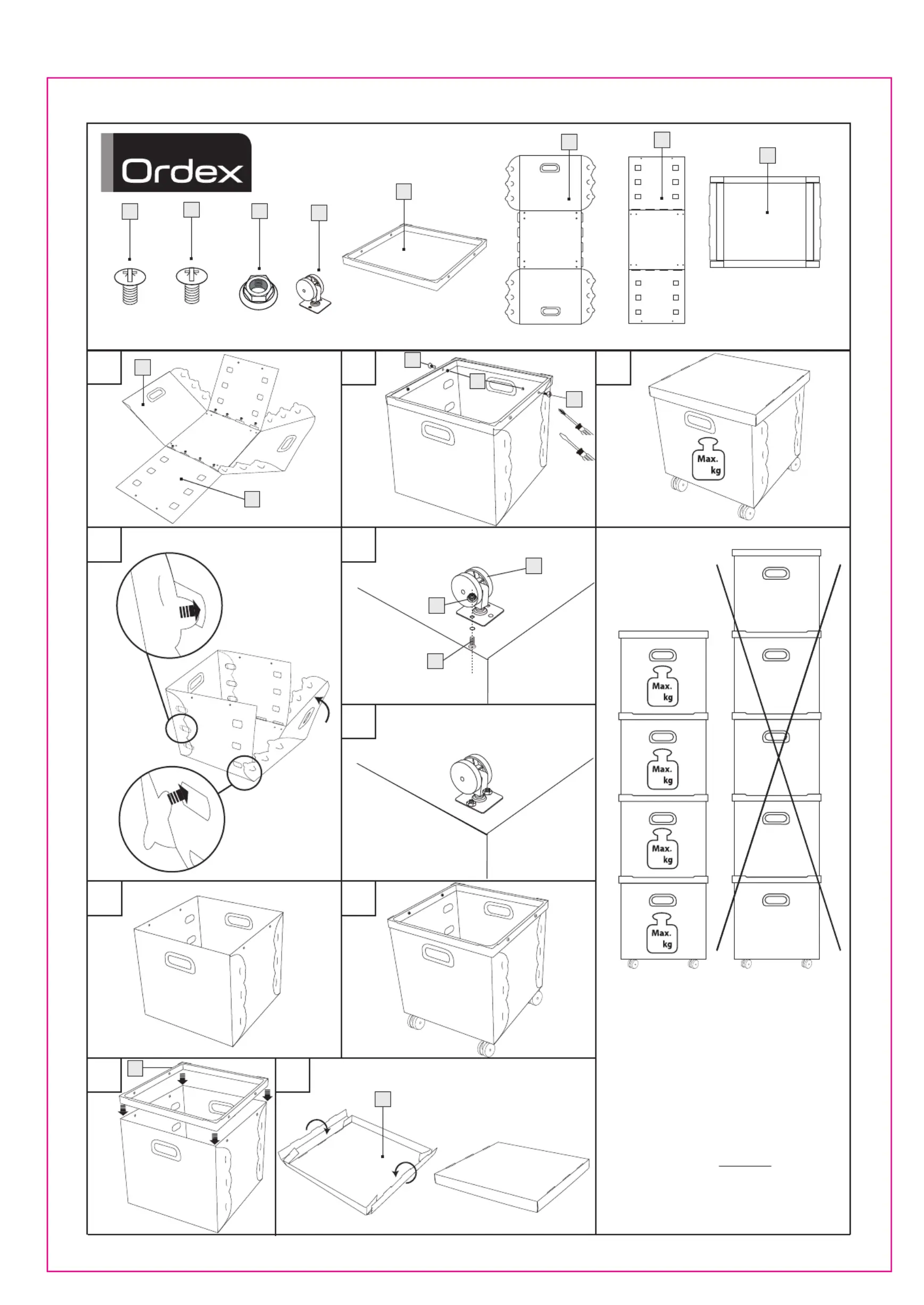 Ordex

Max.
kg

Max.
kg

Max.
kg

Max.
kg

Max.
kg