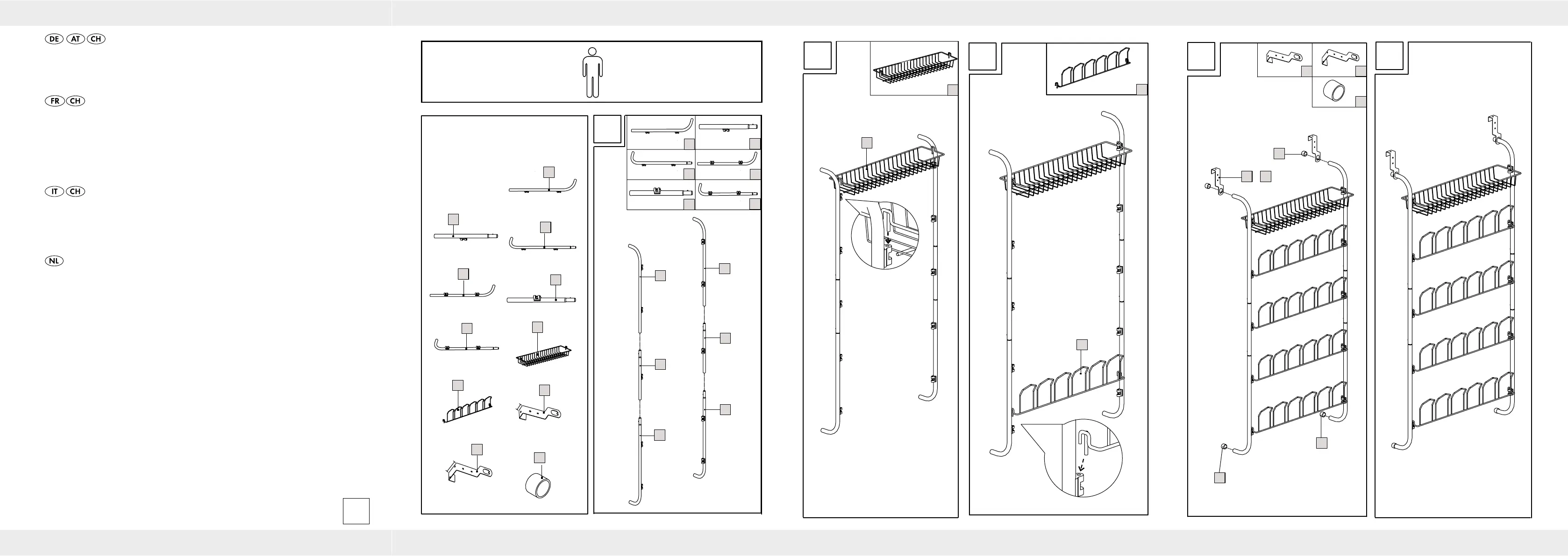 DE AT CH

FR CH

IT CH

NL