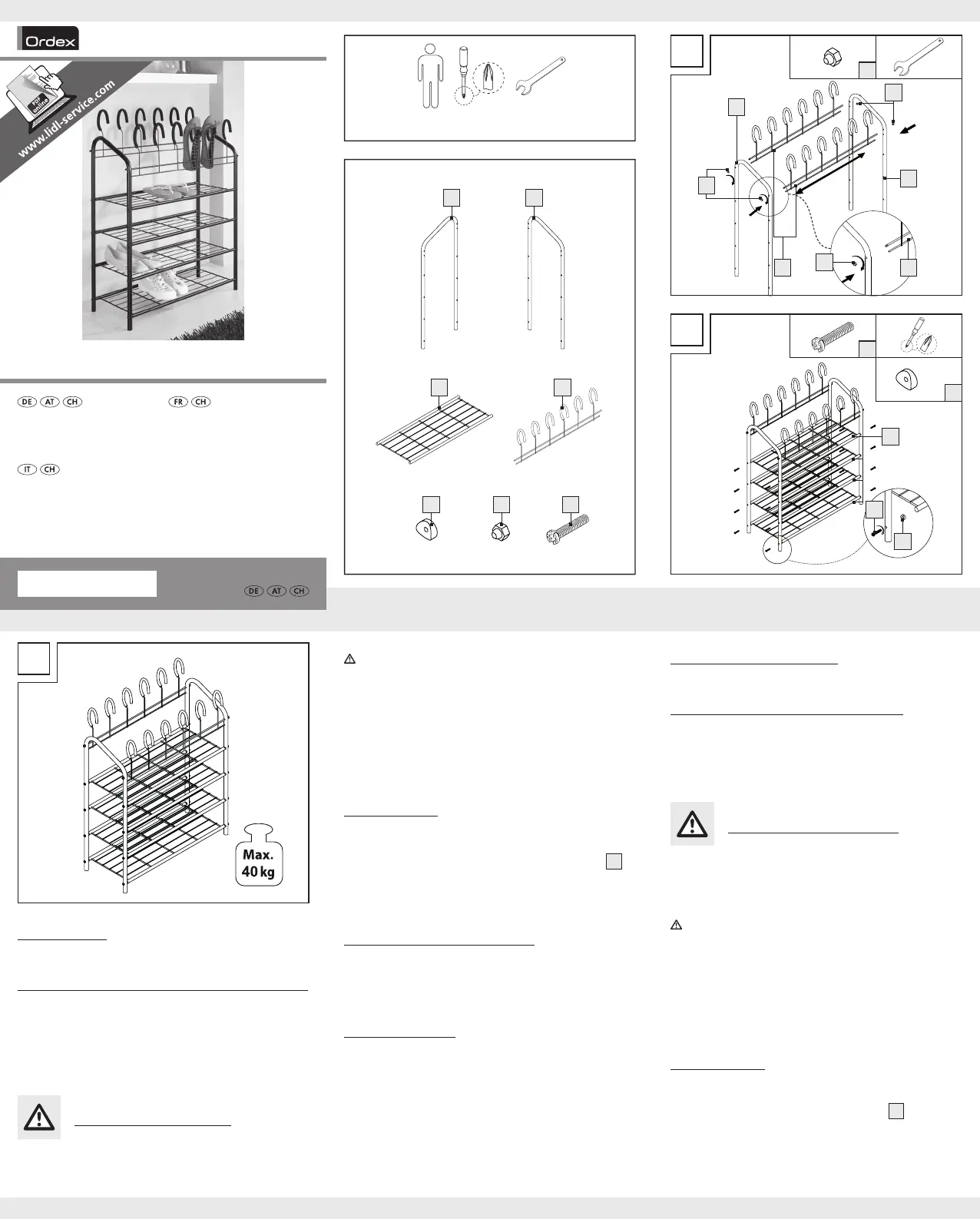 Ordex

PDF online

www.lidl-service.com

DE AT CH

FR CH

IT CH

DE AT CH

Max. 40 kg