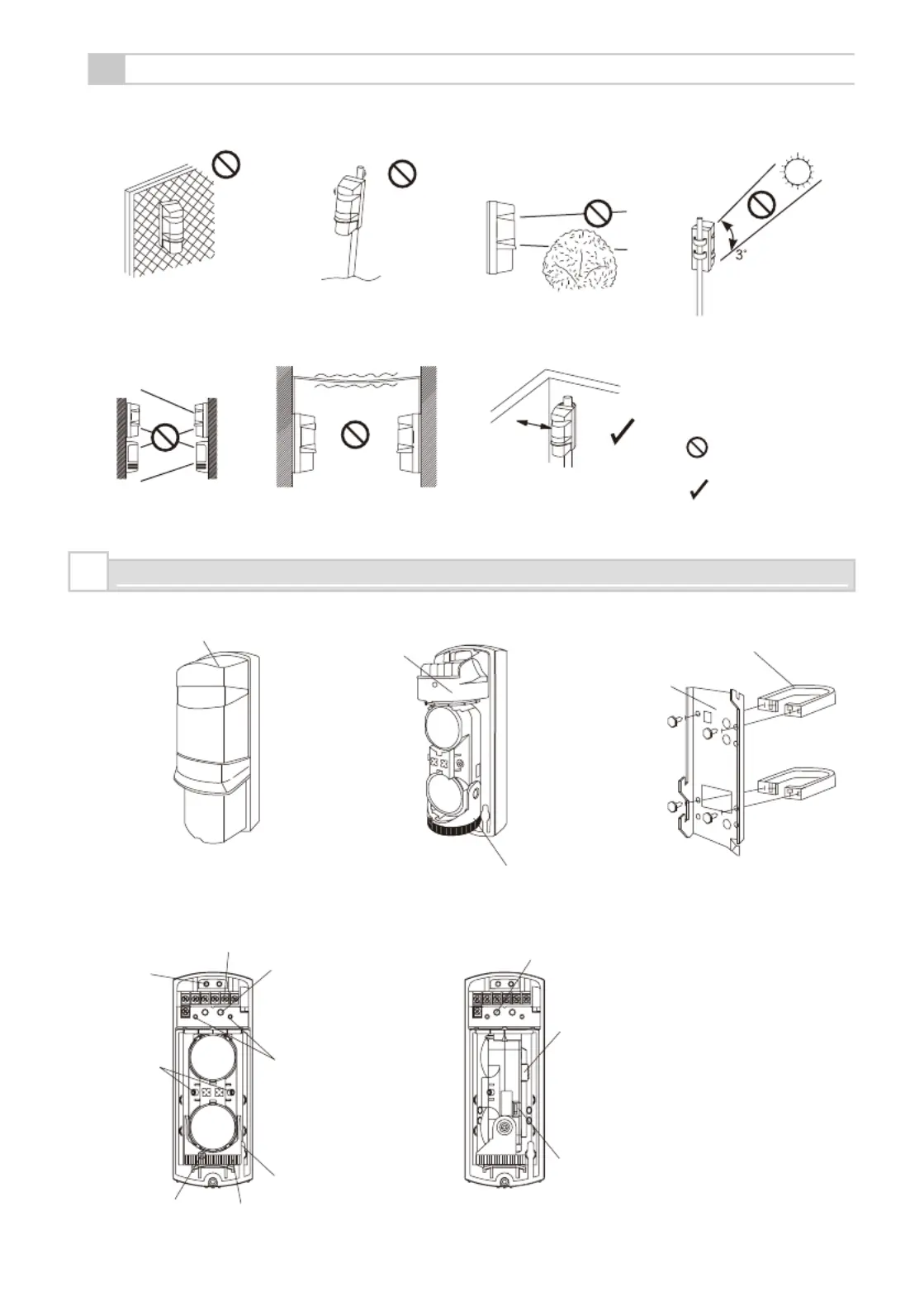 3°