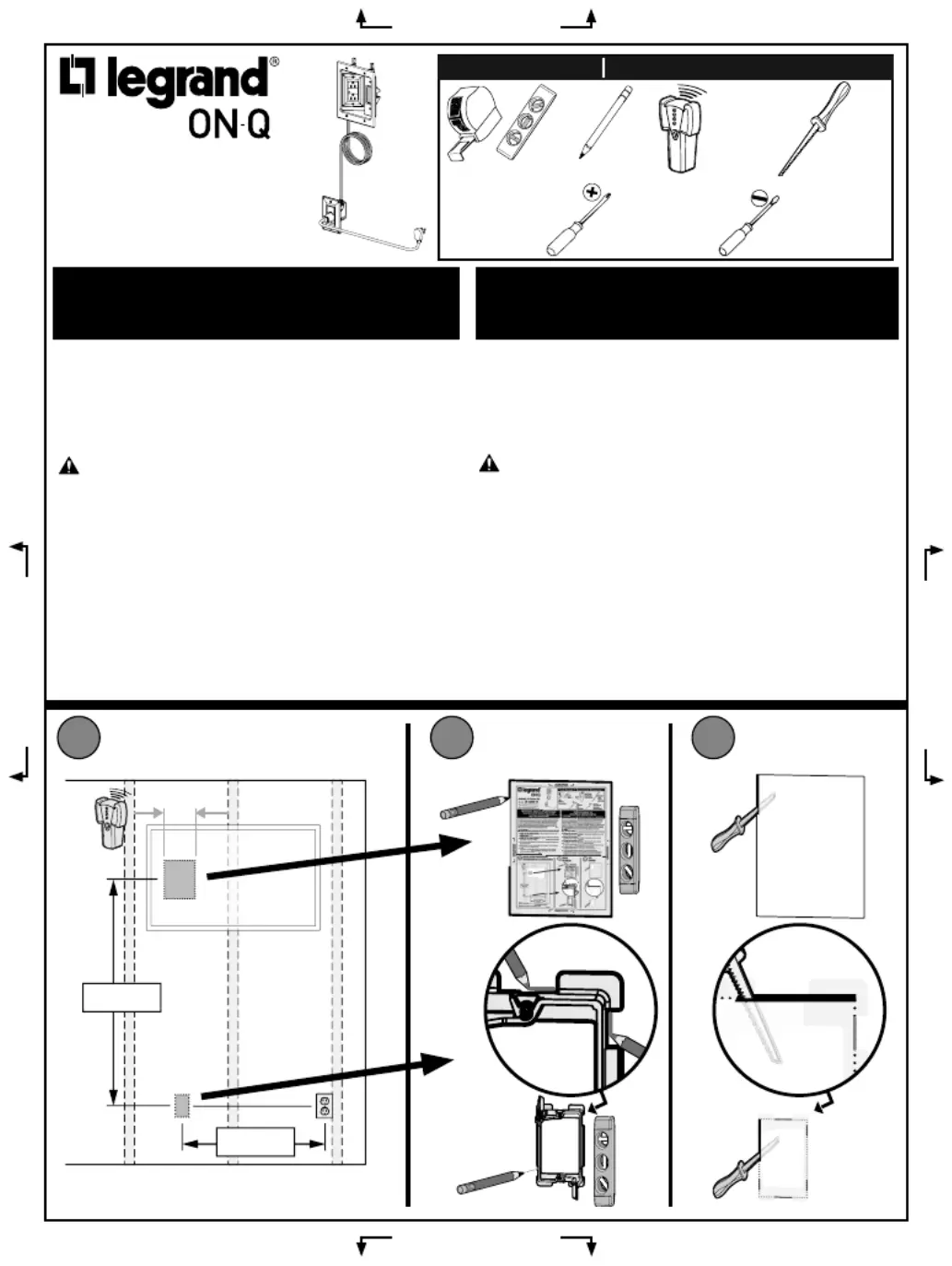 legrand®
ON-Q