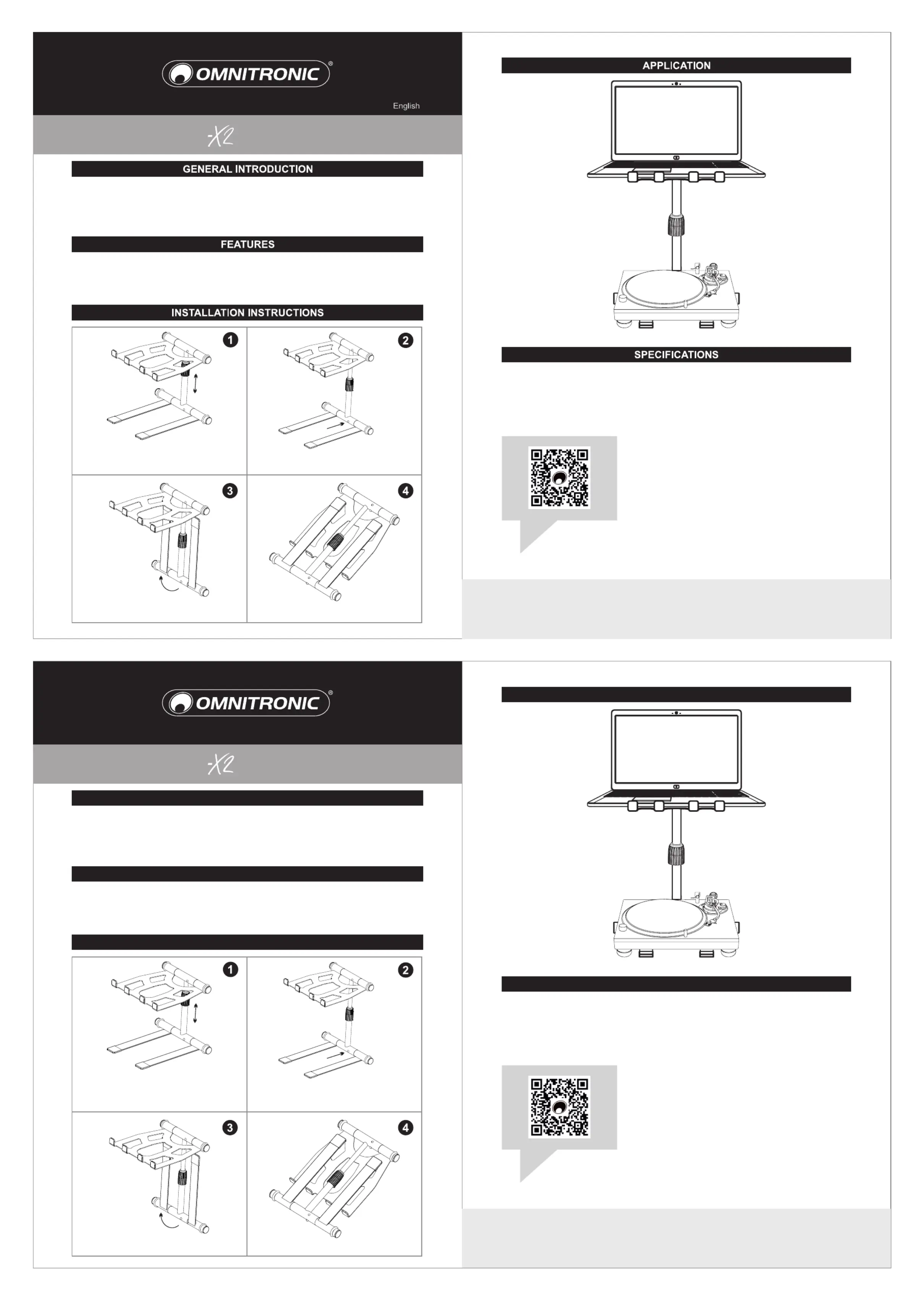 OMNITRONIC®

English

-X2

GENERAL INTRODUCTION

FEATURES

INSTALLATION INSTRUCTIONS

1

2

3

4

APPLICATION

SPECIFICATIONS

OMNITRONIC®

-X2

1

2

3

4