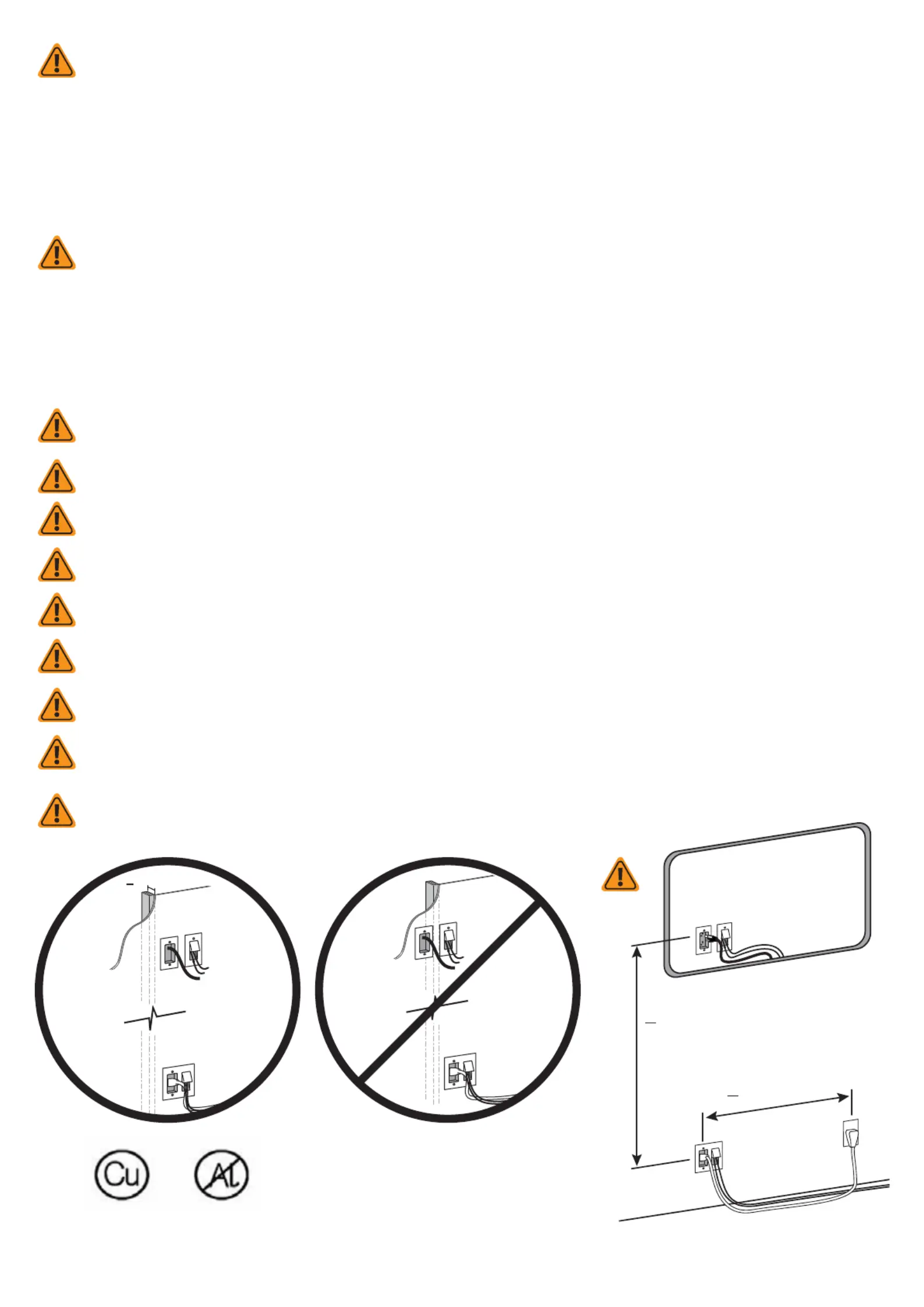 Cu

Al