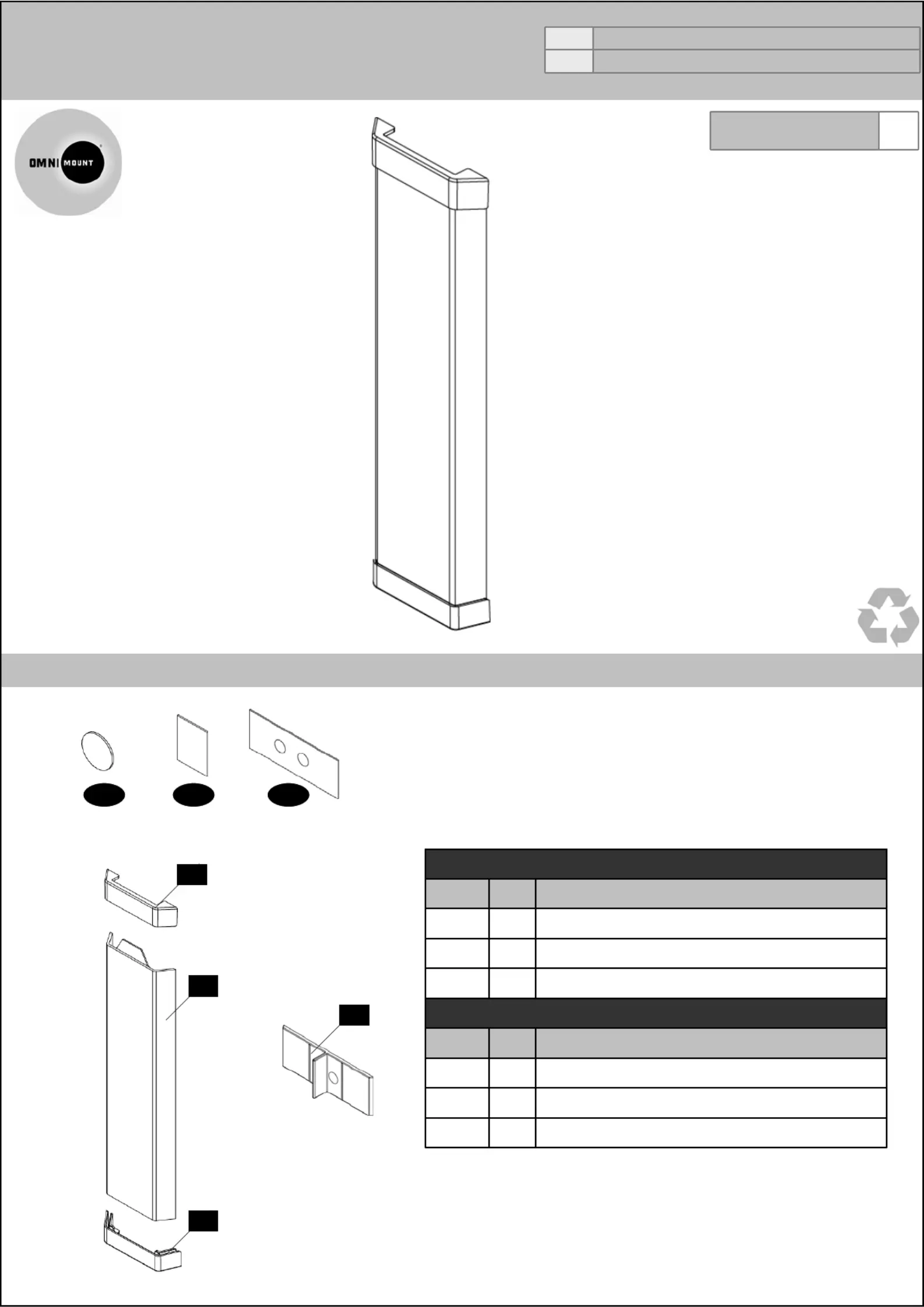 OMNI MOUNT