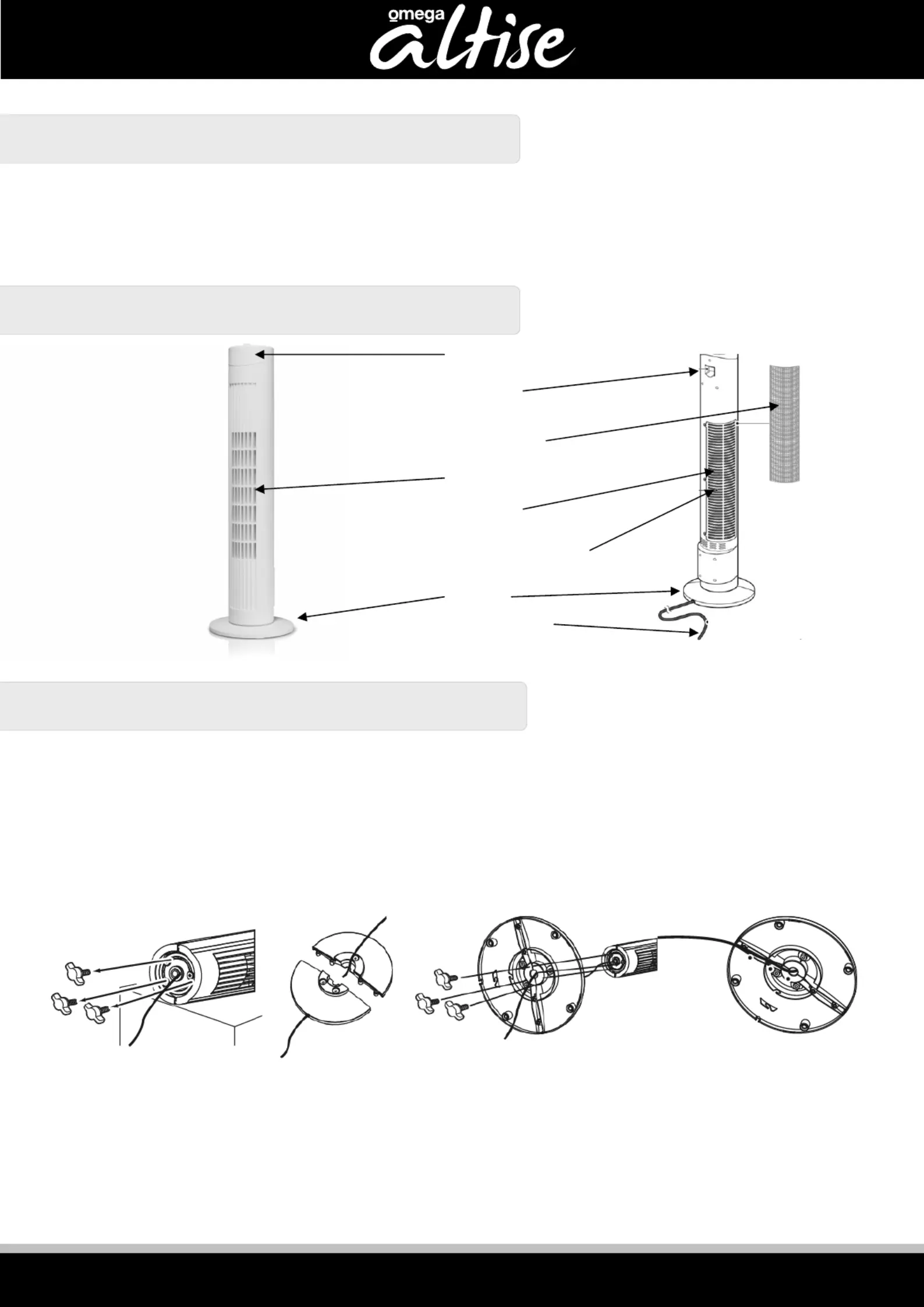 omega altise