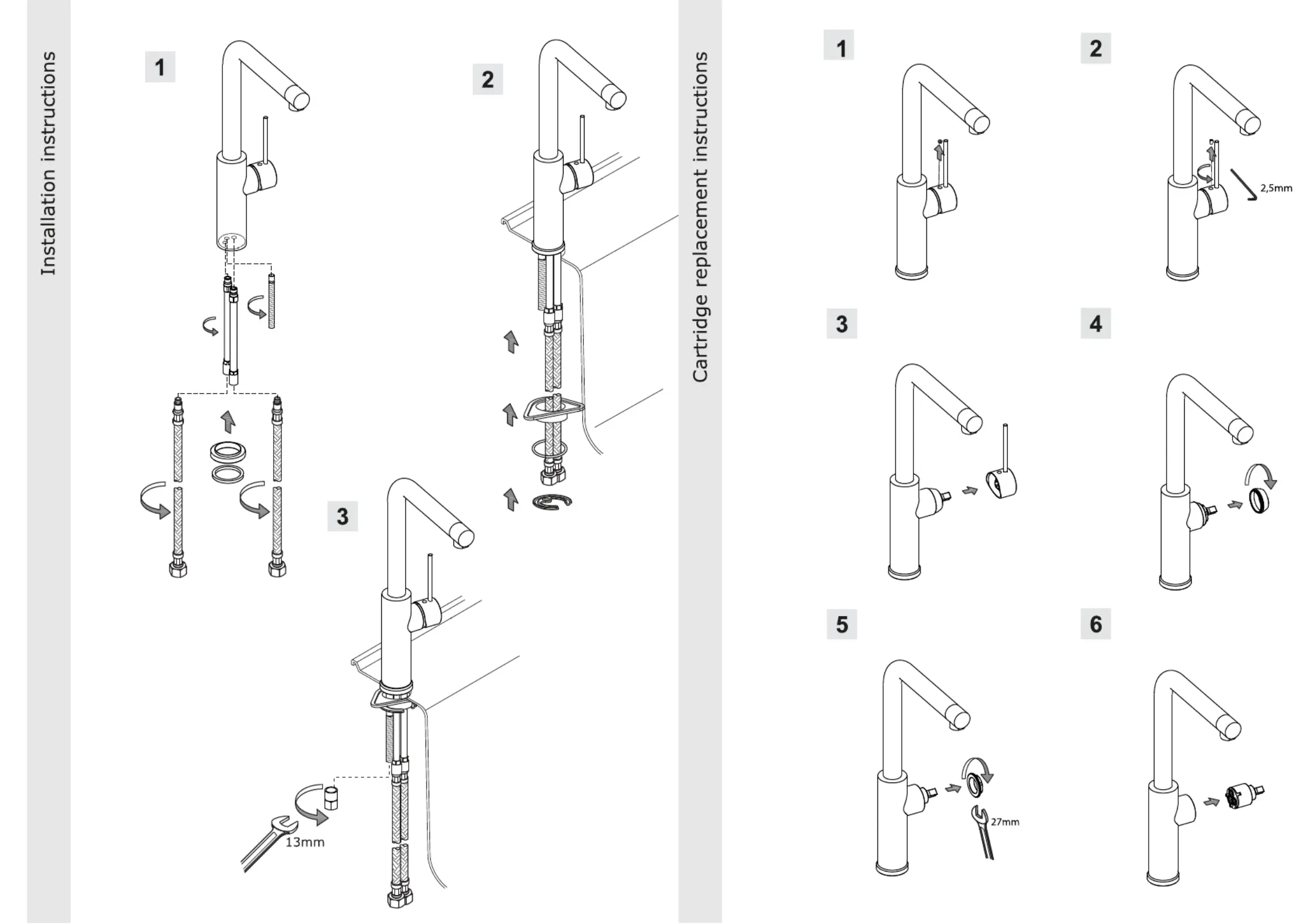 Installation instructions

1

2

3

13mm

Cartridge replacement instructions

1

2

2,5mm

3

4

5

27mm

6