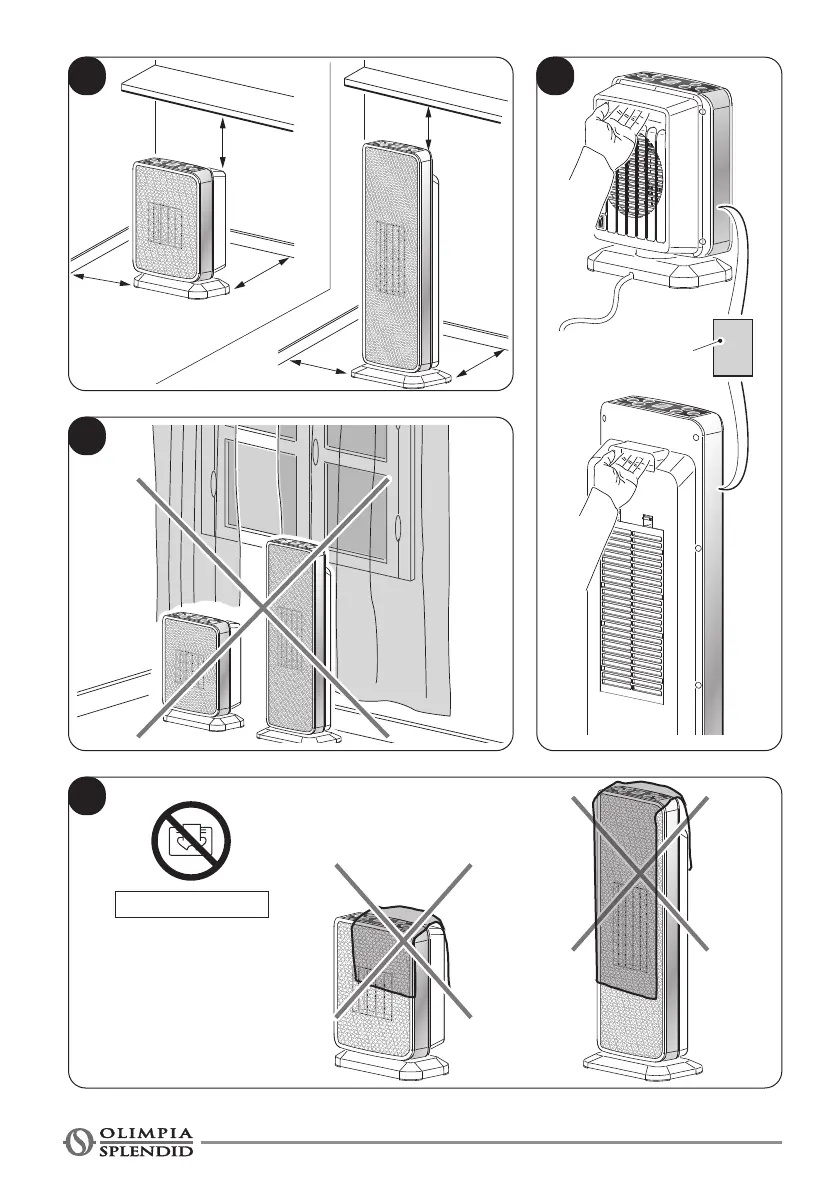 OLIMPIA SPLENDID