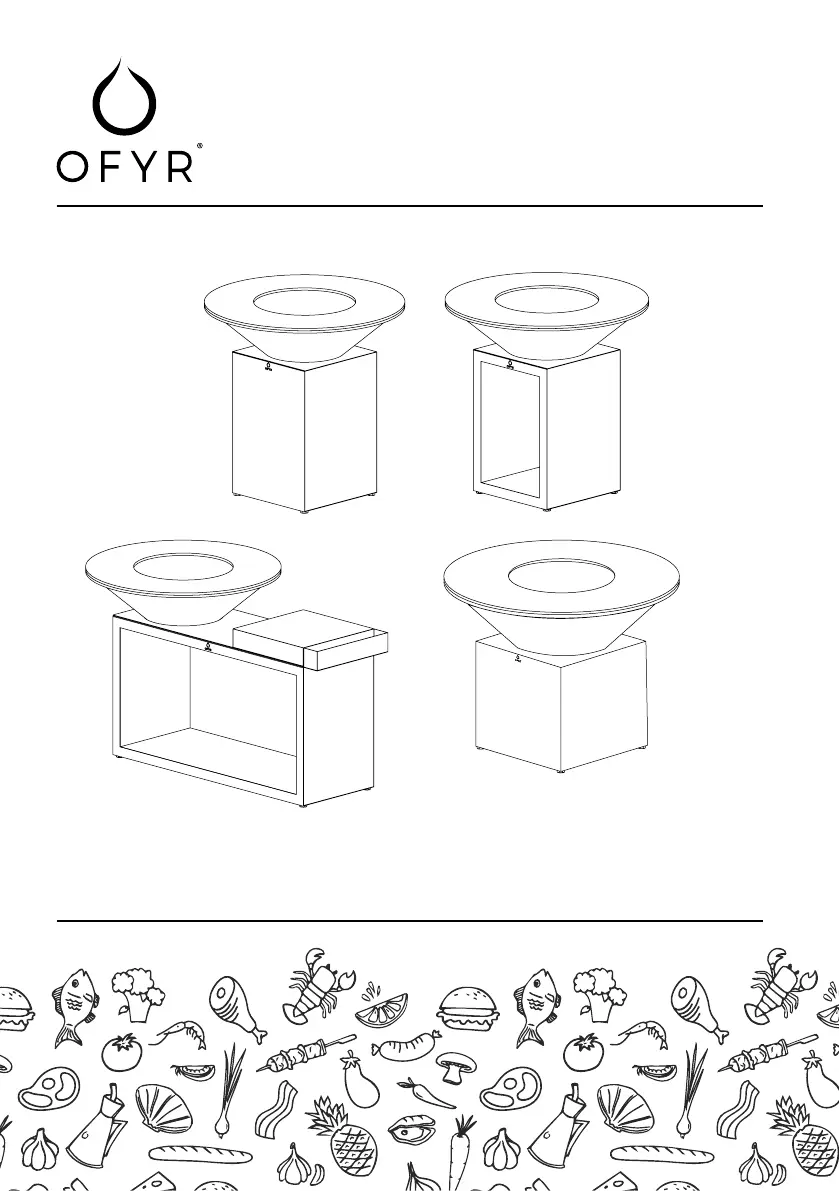 OFYR®