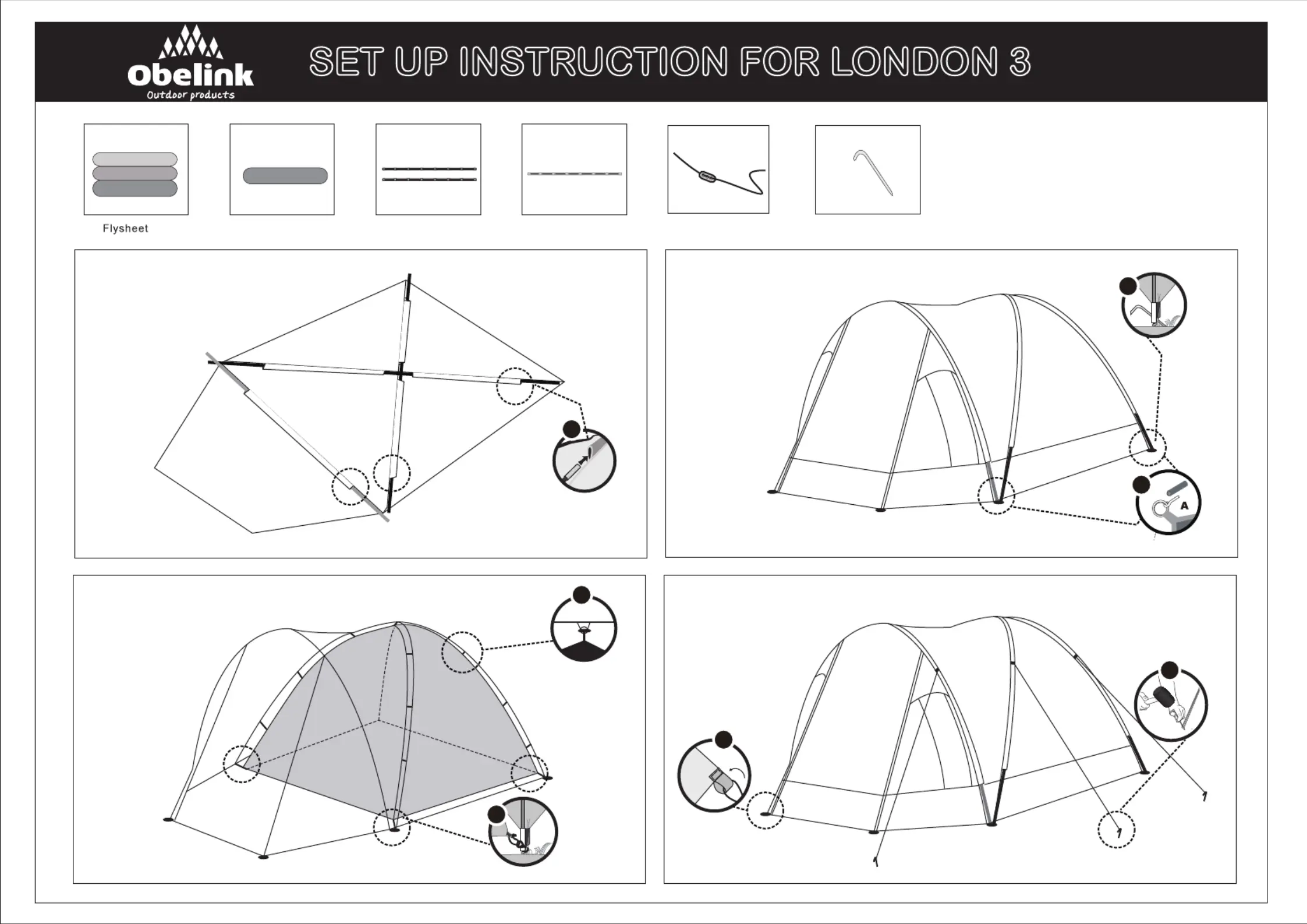 Obelink
Outdoor products

SET UP INSTRUCTION FOR LONDON 3

Flysheet

A