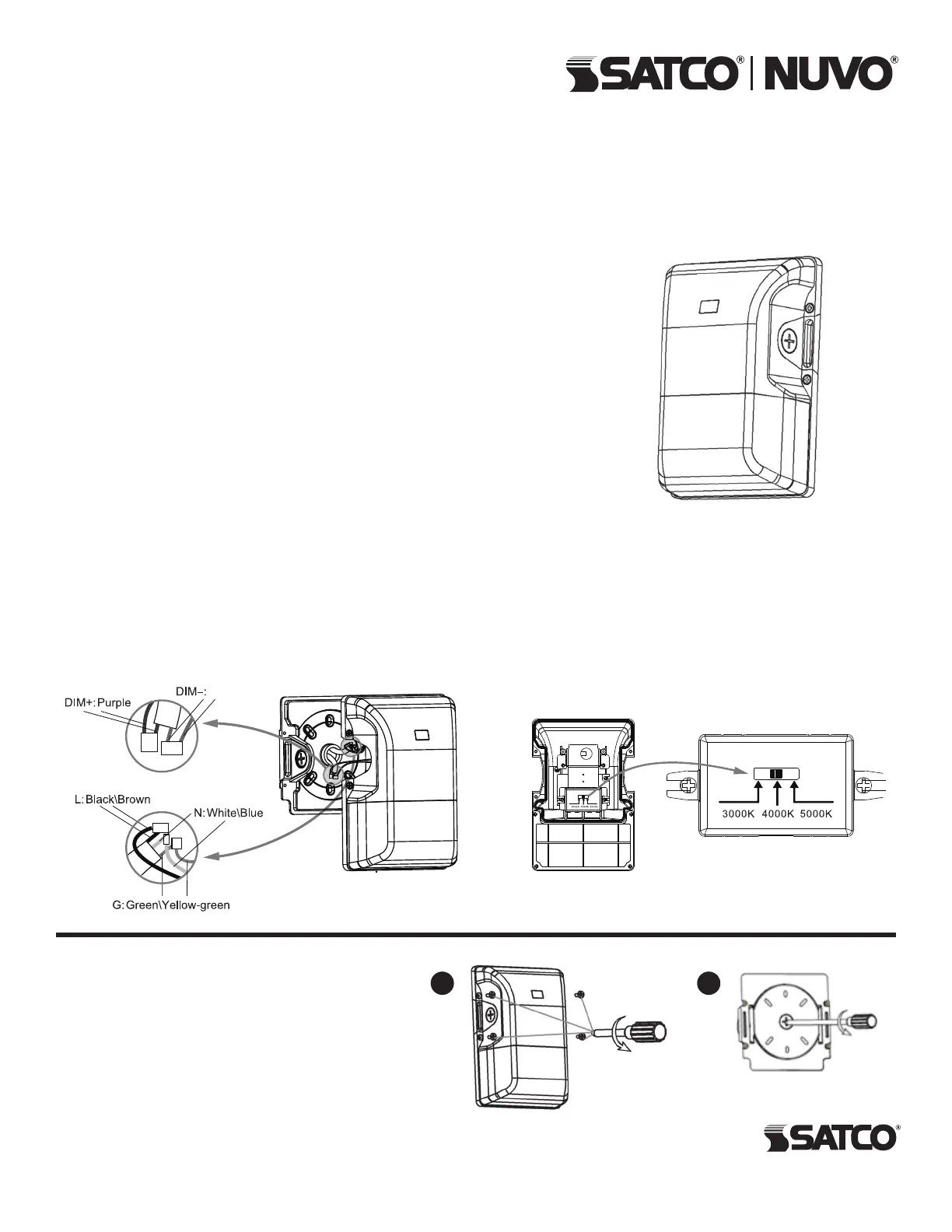 SATCO® | NUVO®

DIM+: Purple
DIM–:

L: Black\Brown
N: White\Blue
G: Green\Yellow-green

3000K 4000K 5000K

SATCO®