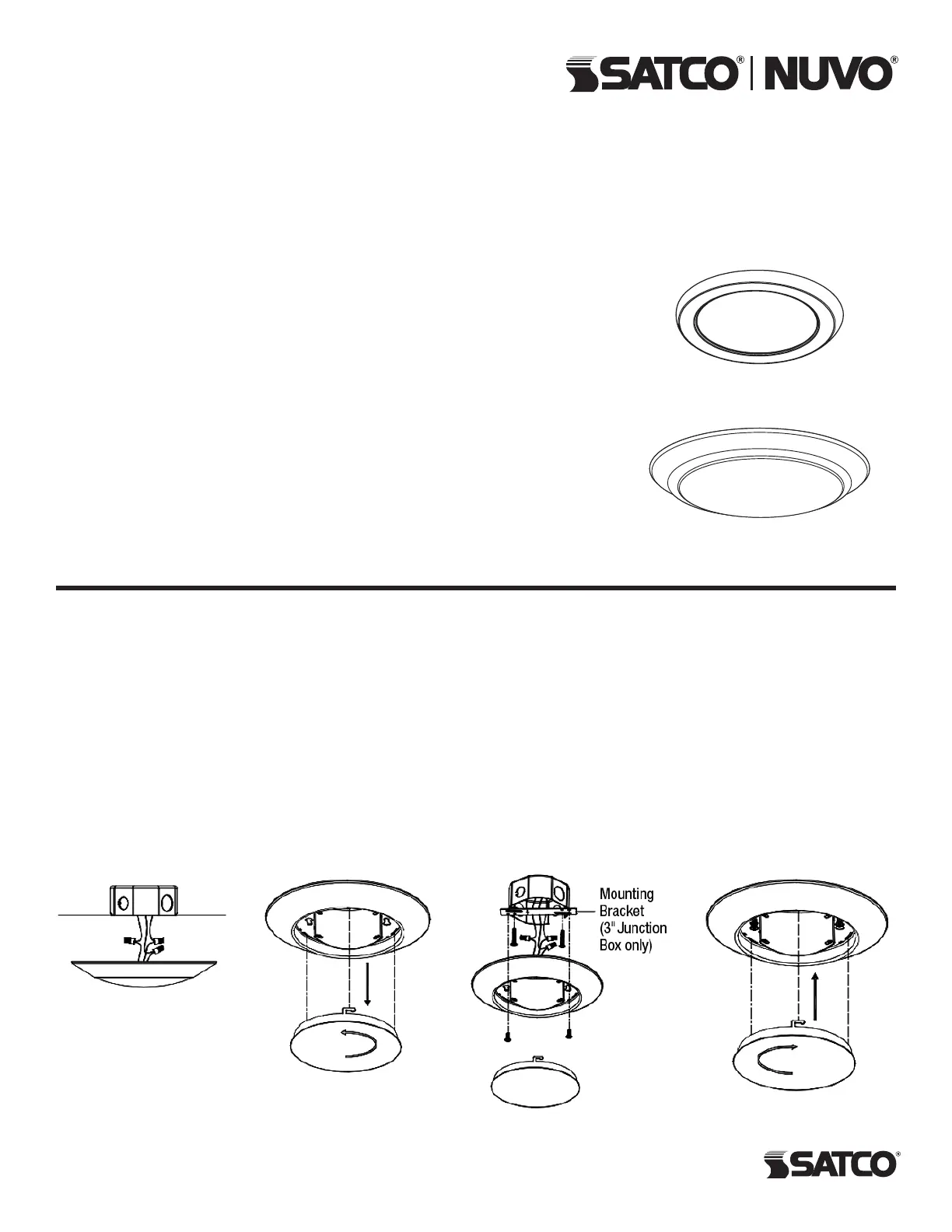 SATCO® | NUVO®

Mounting Bracket (3" Junction Box only)

SATCO®