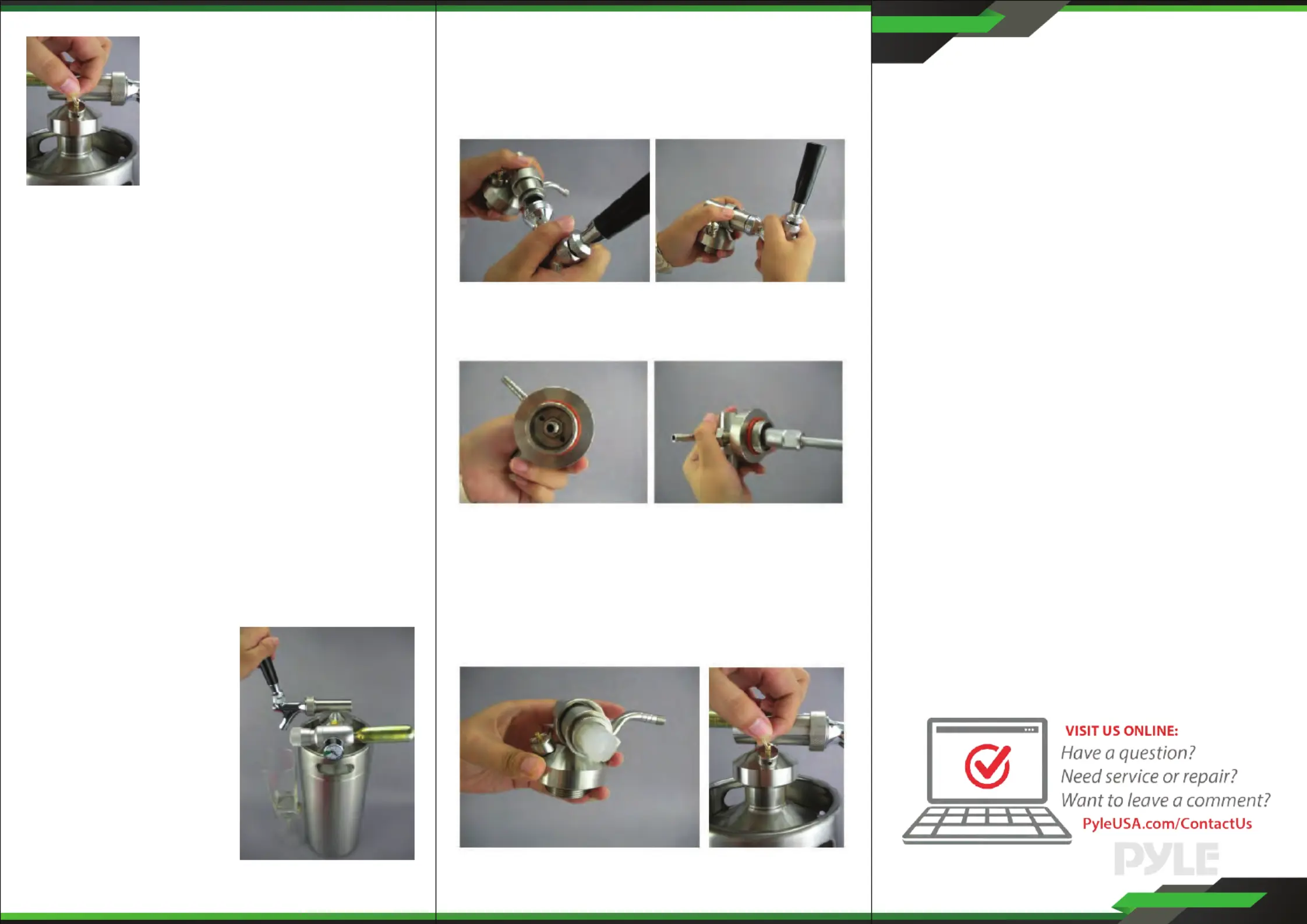 VISIT US ONLINE:
Have a question?
Need service or repair?
Want to leave a comment?
PyleUSA.com/ContactUs

PYLE