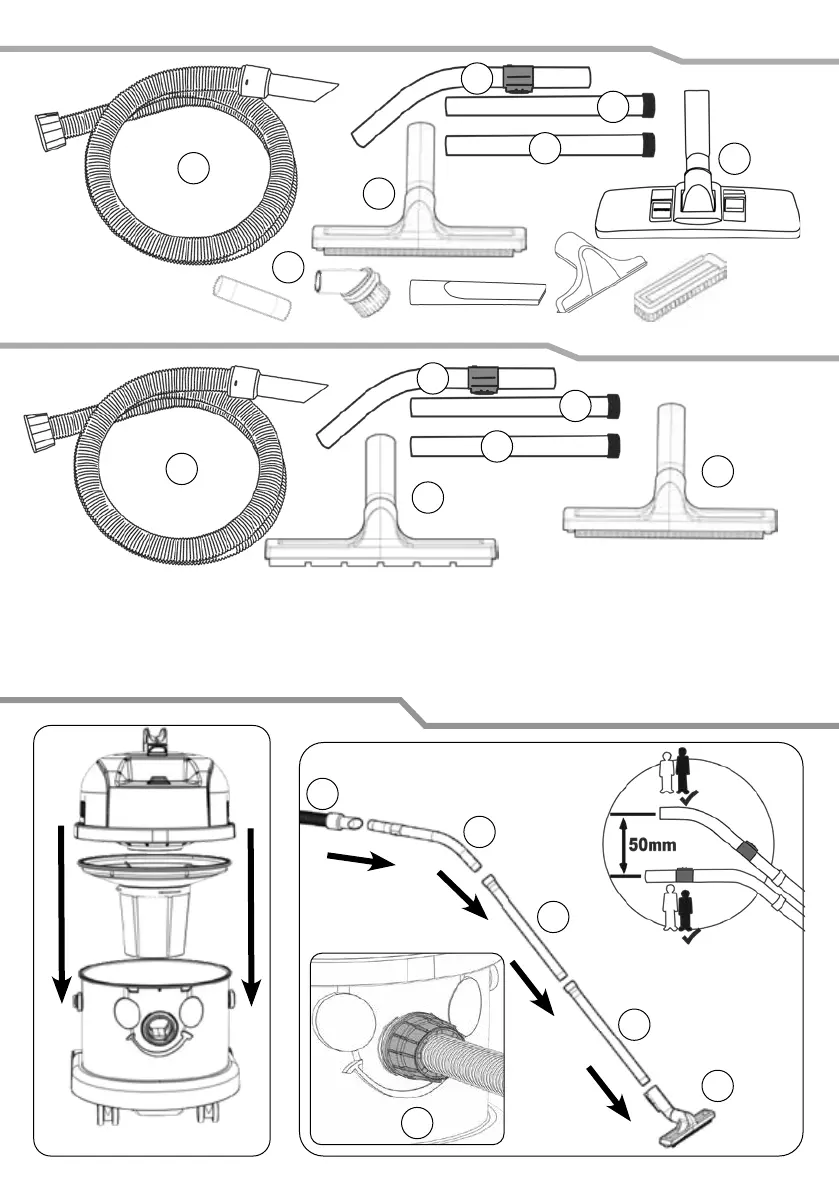 50mm