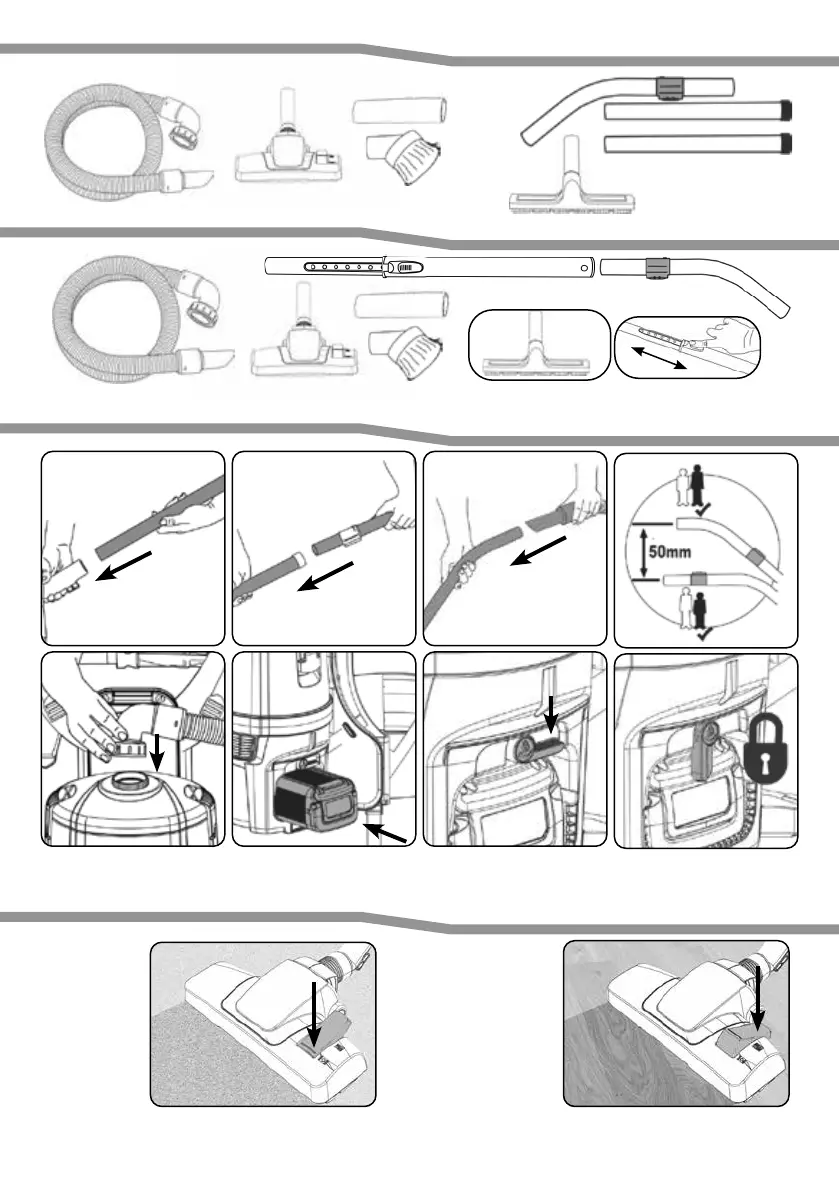 50mm