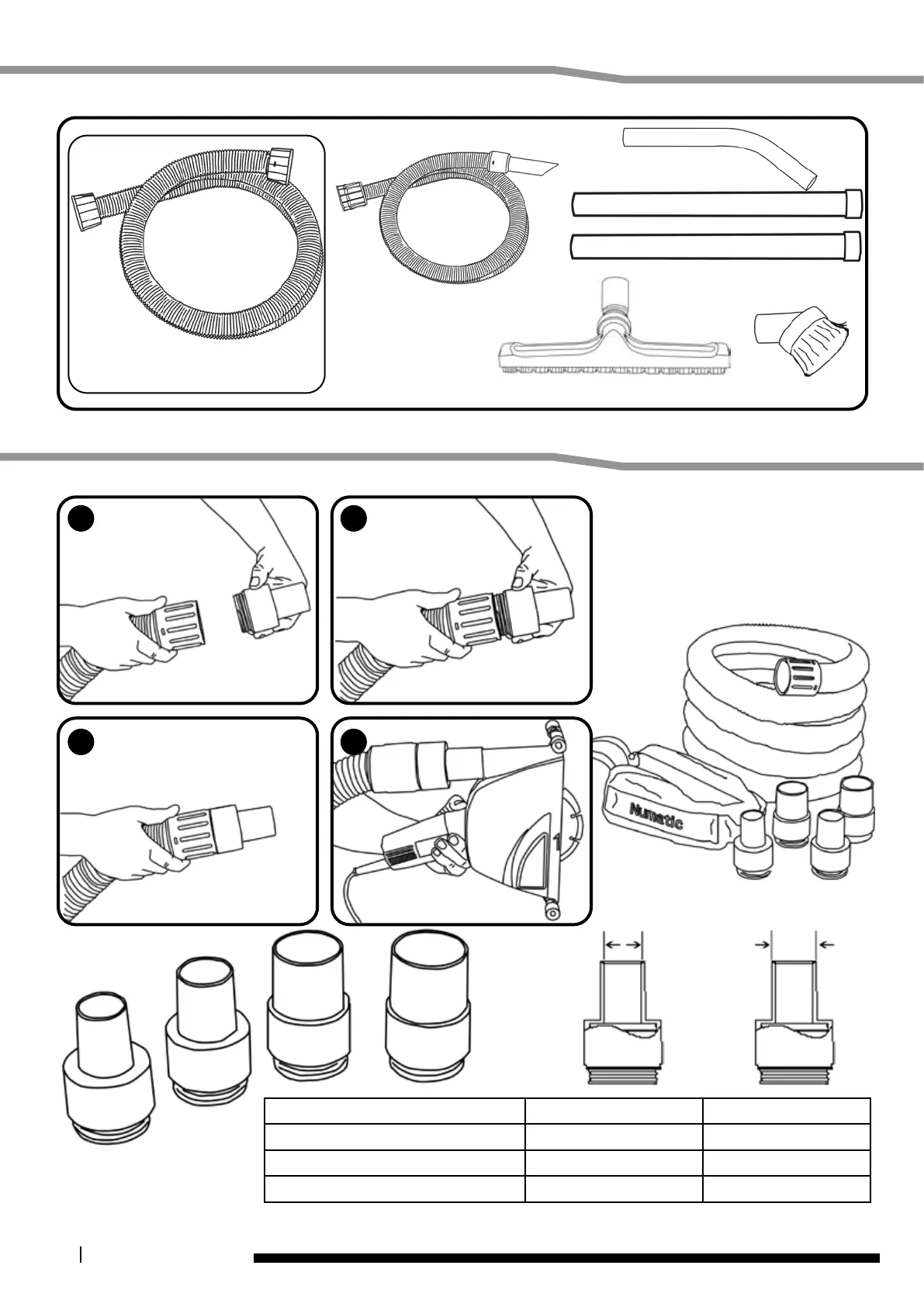 Numatic

1