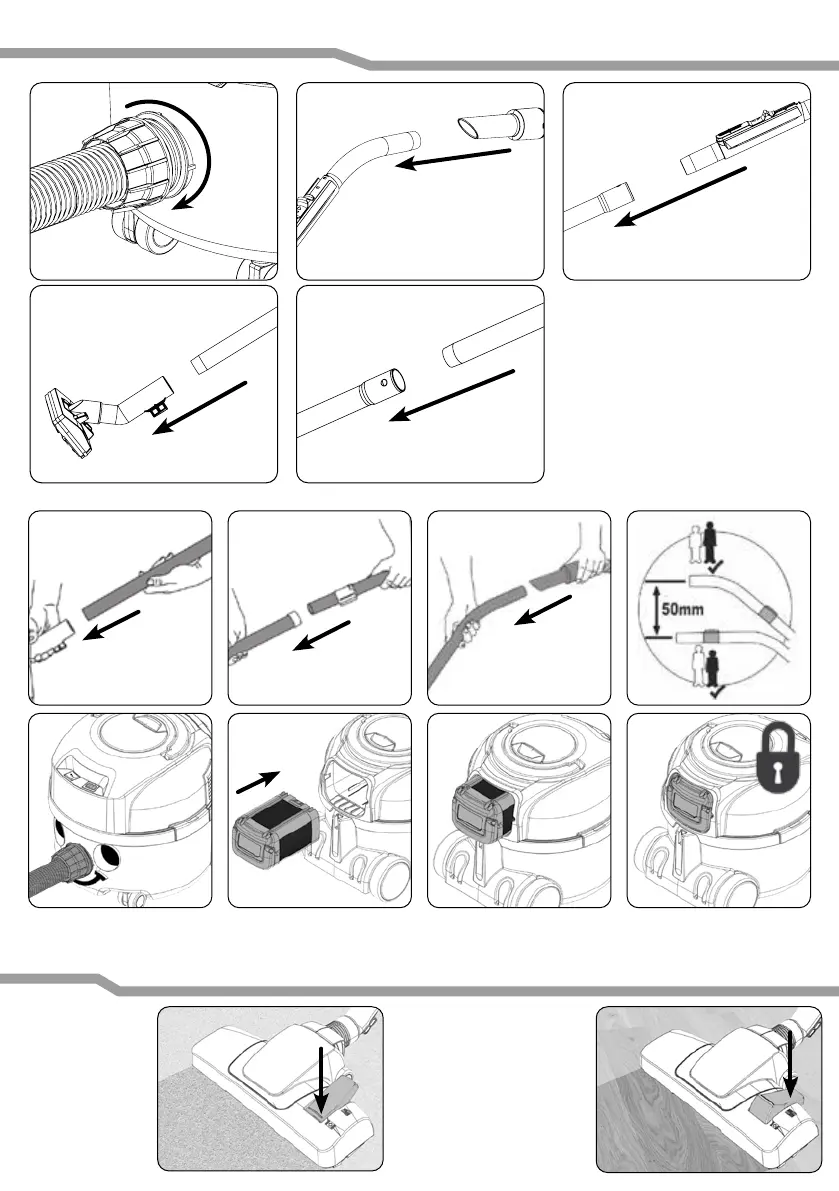 50mm