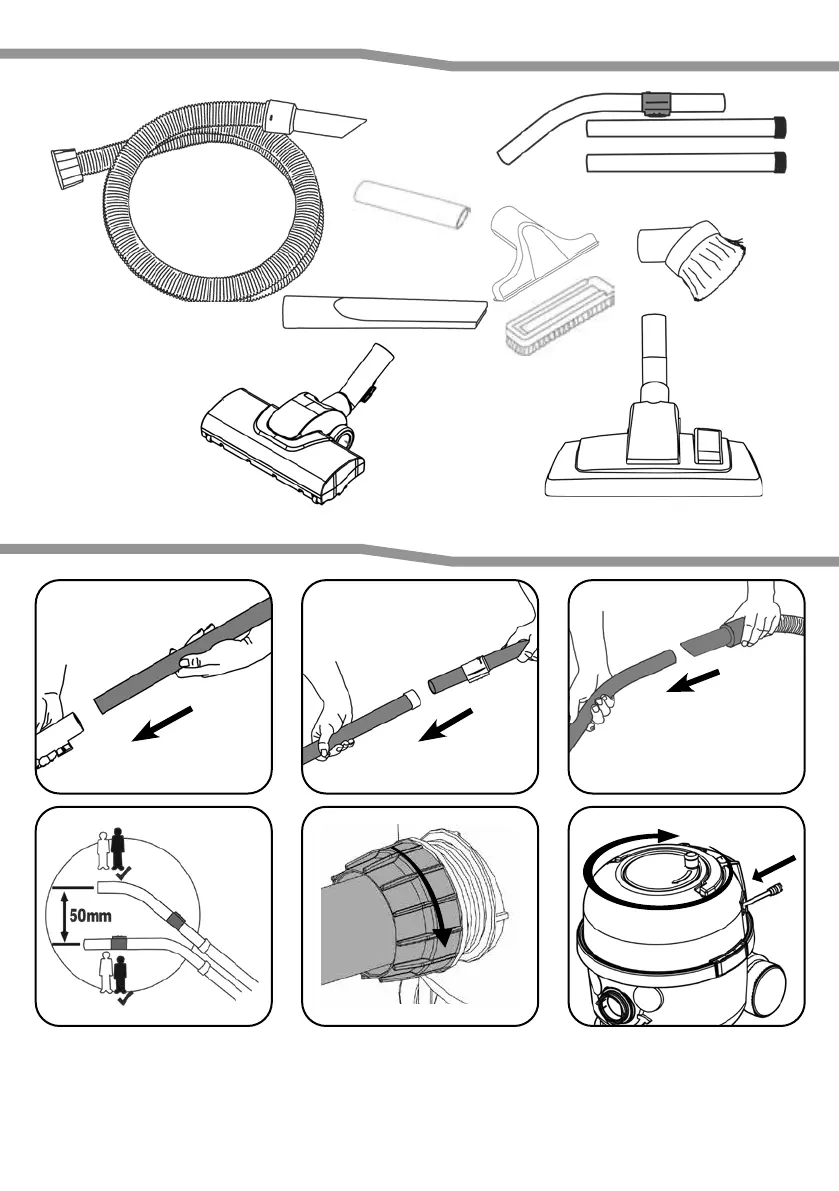 50mm