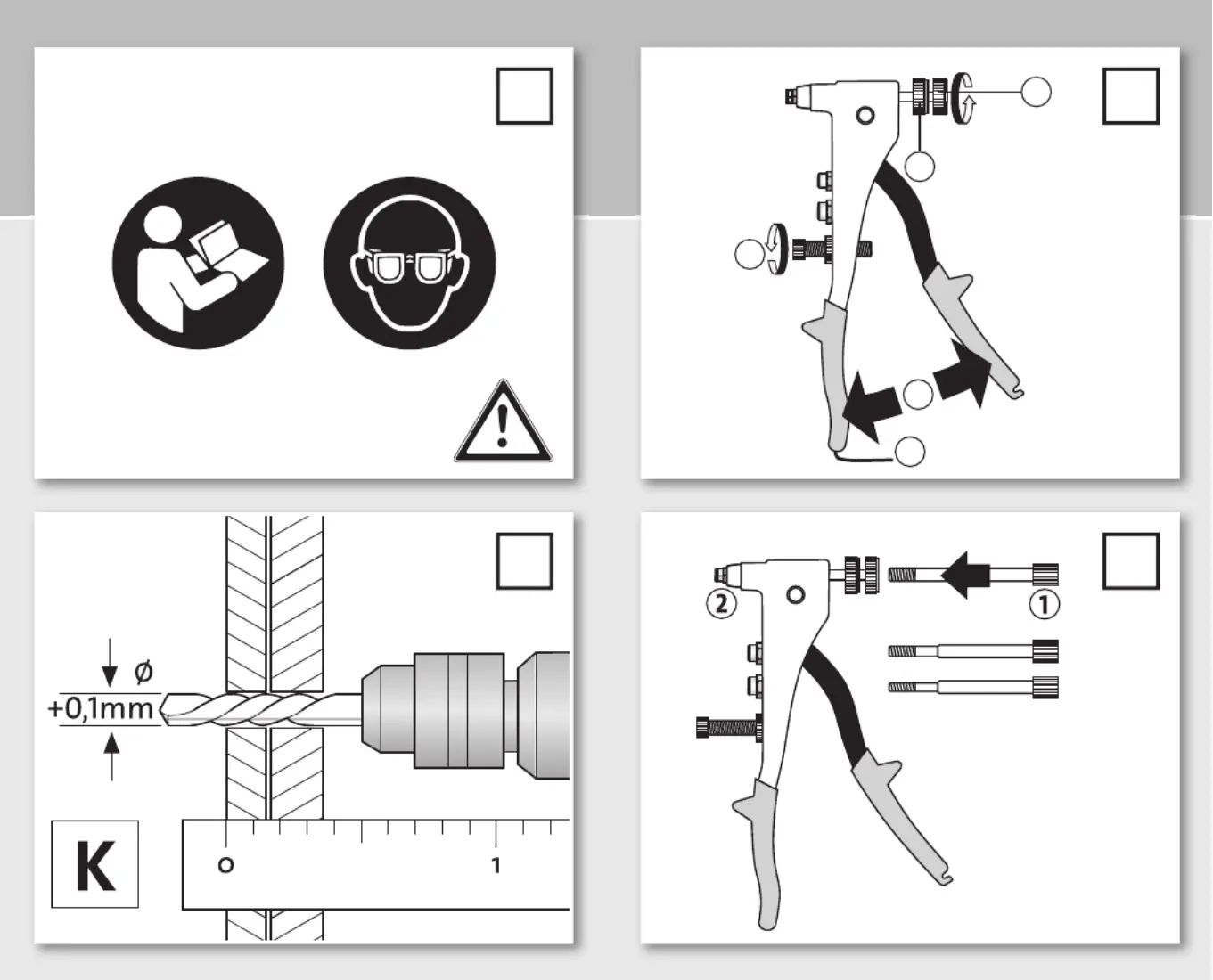 ø
+0,1mm
K
0
1
2
1