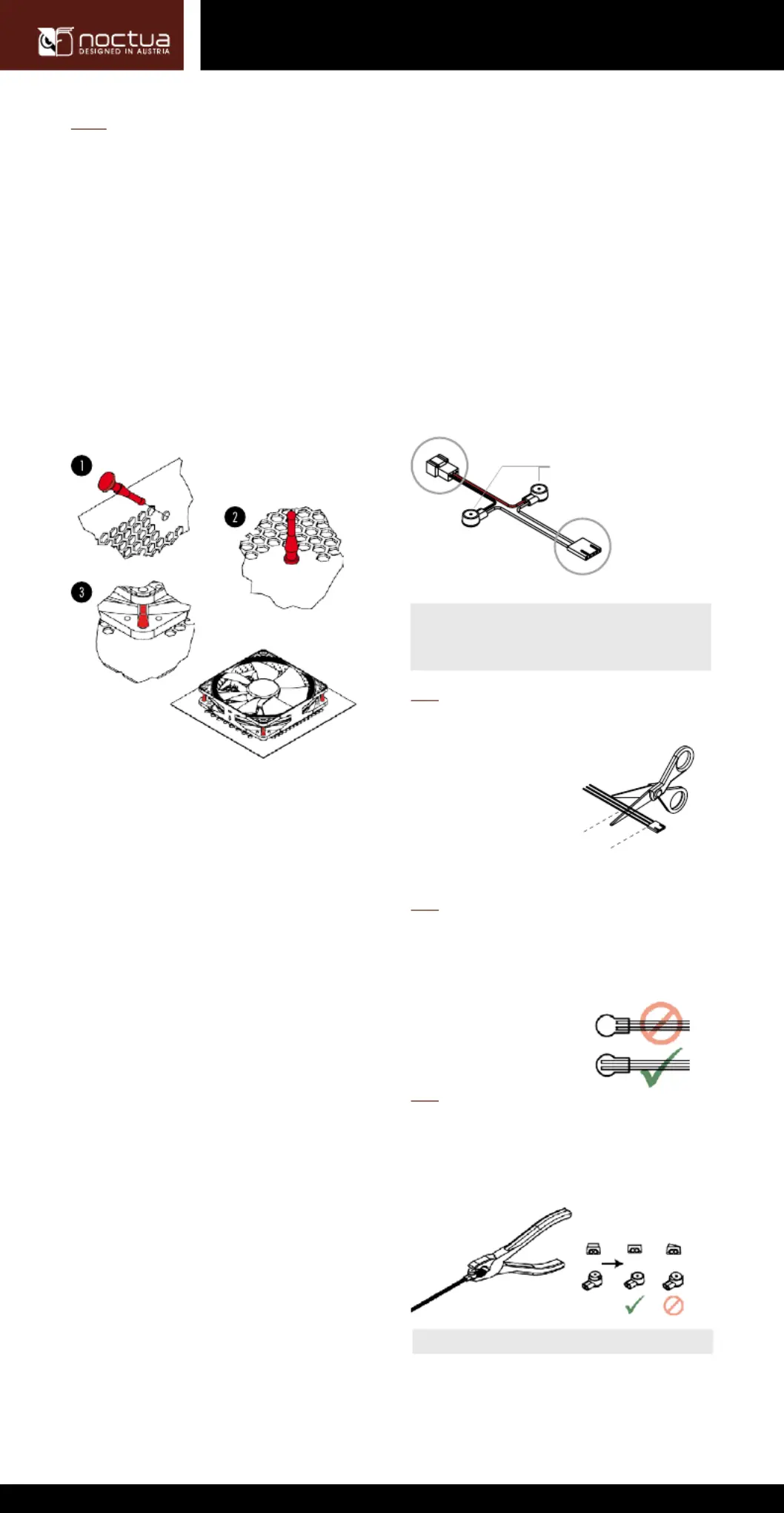 noctua
DESIGNED IN AUSTRIA

1

2

3