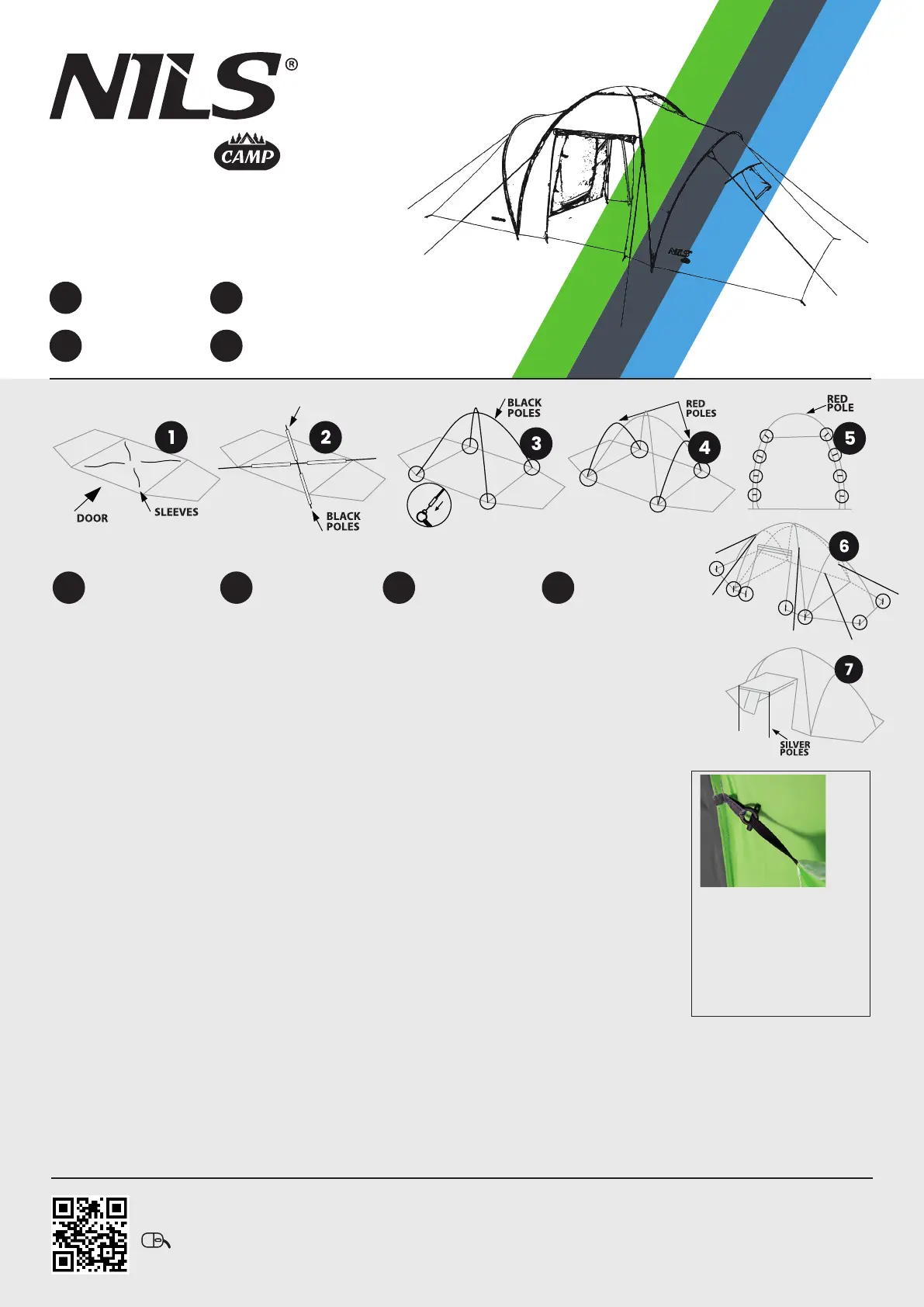 NILS®

CAMP

NILS

1

DOOR

SLEEVES

2

BLACK POLES

BLACK POLES

3

RED POLES

4

RED POLE

5

6

7

SILVER POLES