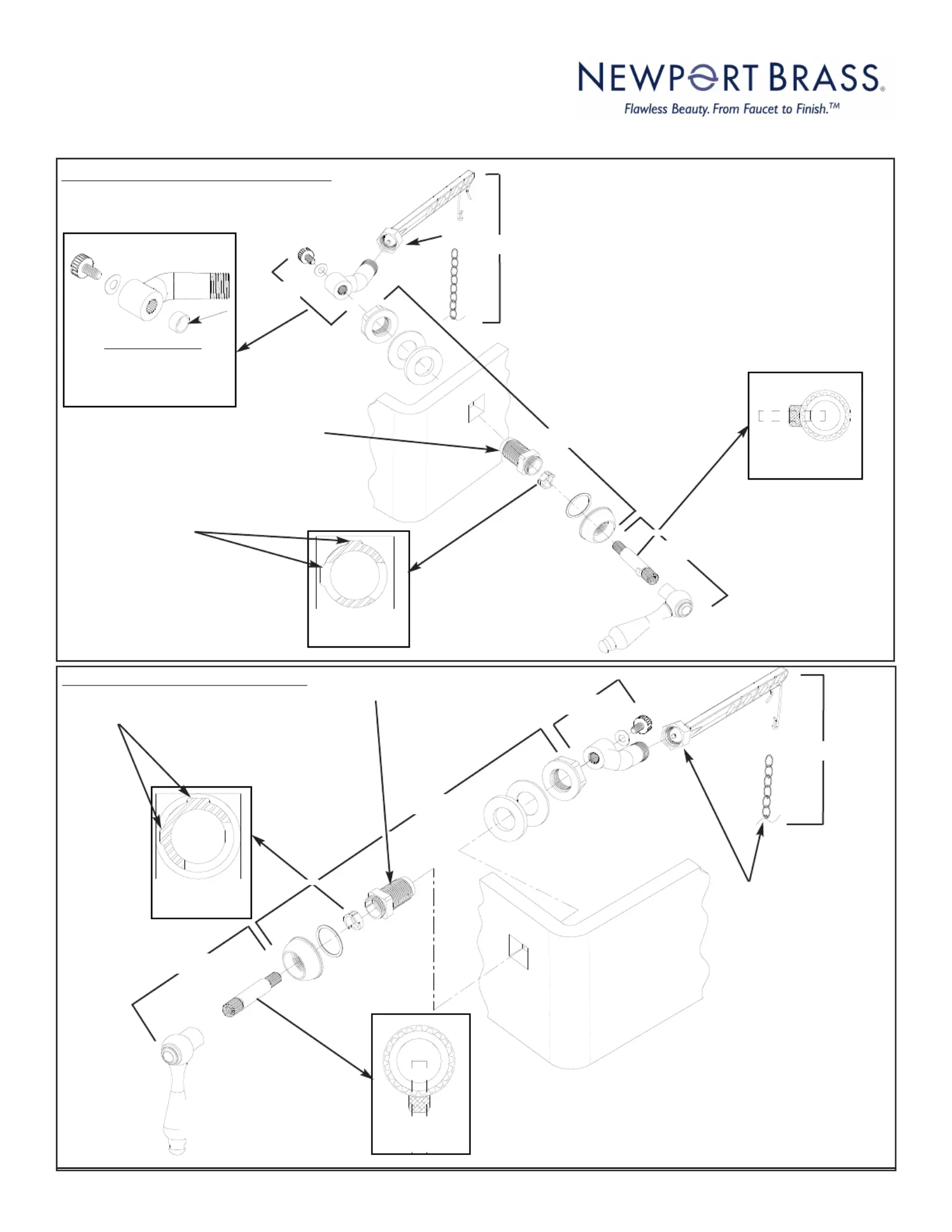 NEWPORT BRASS®
Flawless Beauty. From Faucet to Finish.™