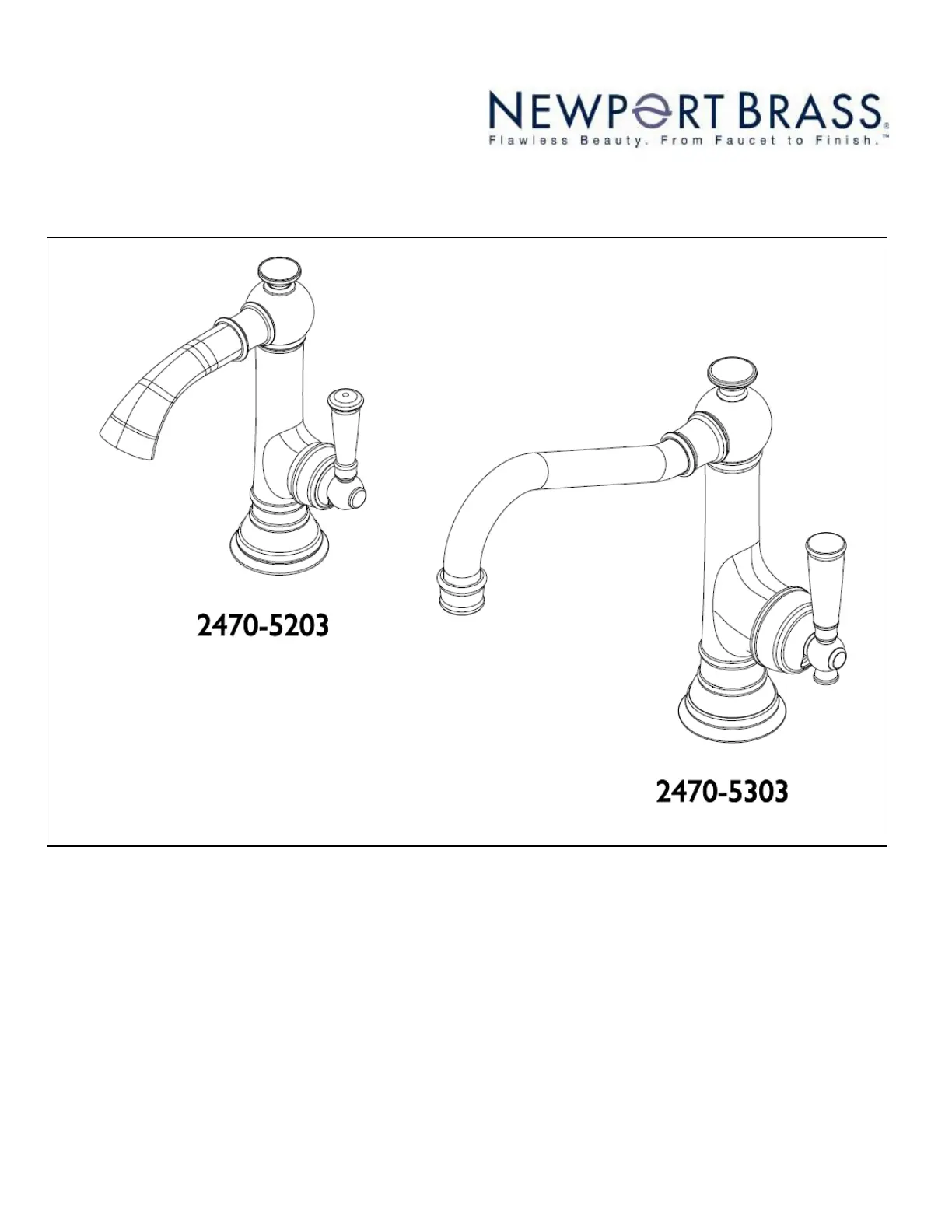 NEWPORT BRASS®
Flawless Beauty. From Faucet to Finish.™

2470-5203

2470-5303