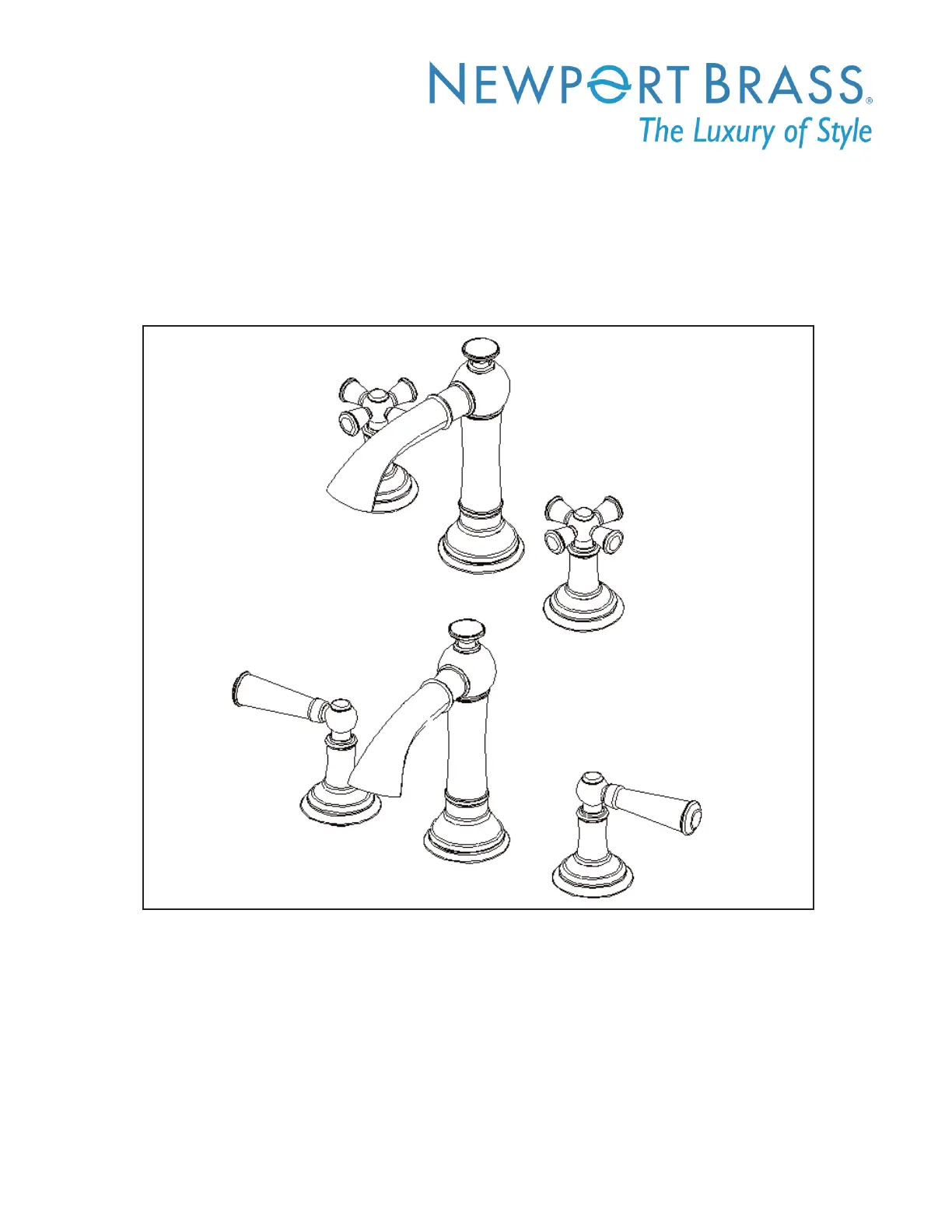 NEWPORT BRASS®
The Luxury of Style