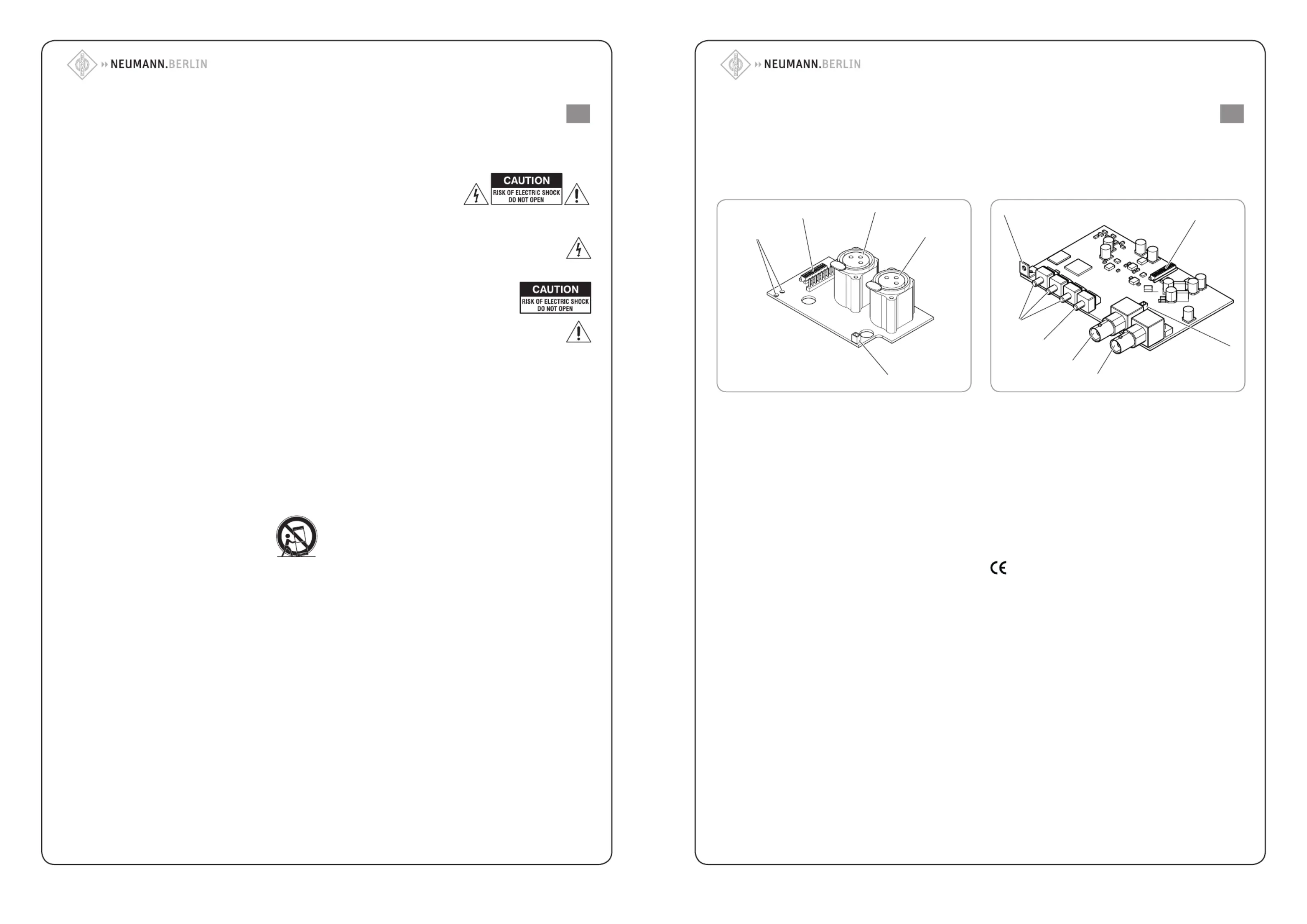 NEUMANN.BERLIN

CAUTION
RISK OF ELECTRIC SHOCK
DO NOT OPEN

CAUTION
RISK OF ELECTRIC SHOCK
DO NOT OPEN

NEUMANN.BERLIN

CE