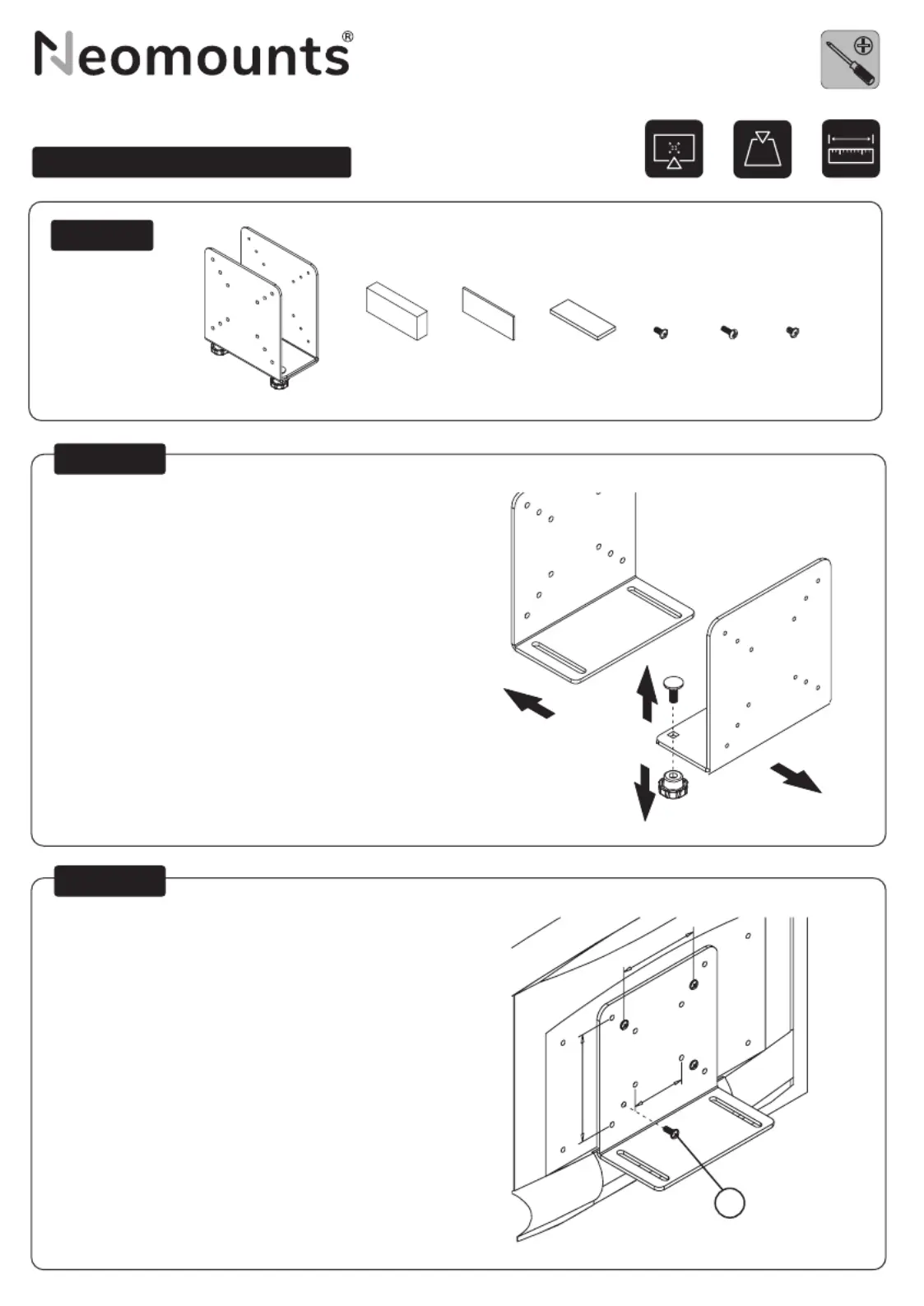 Neomounts®