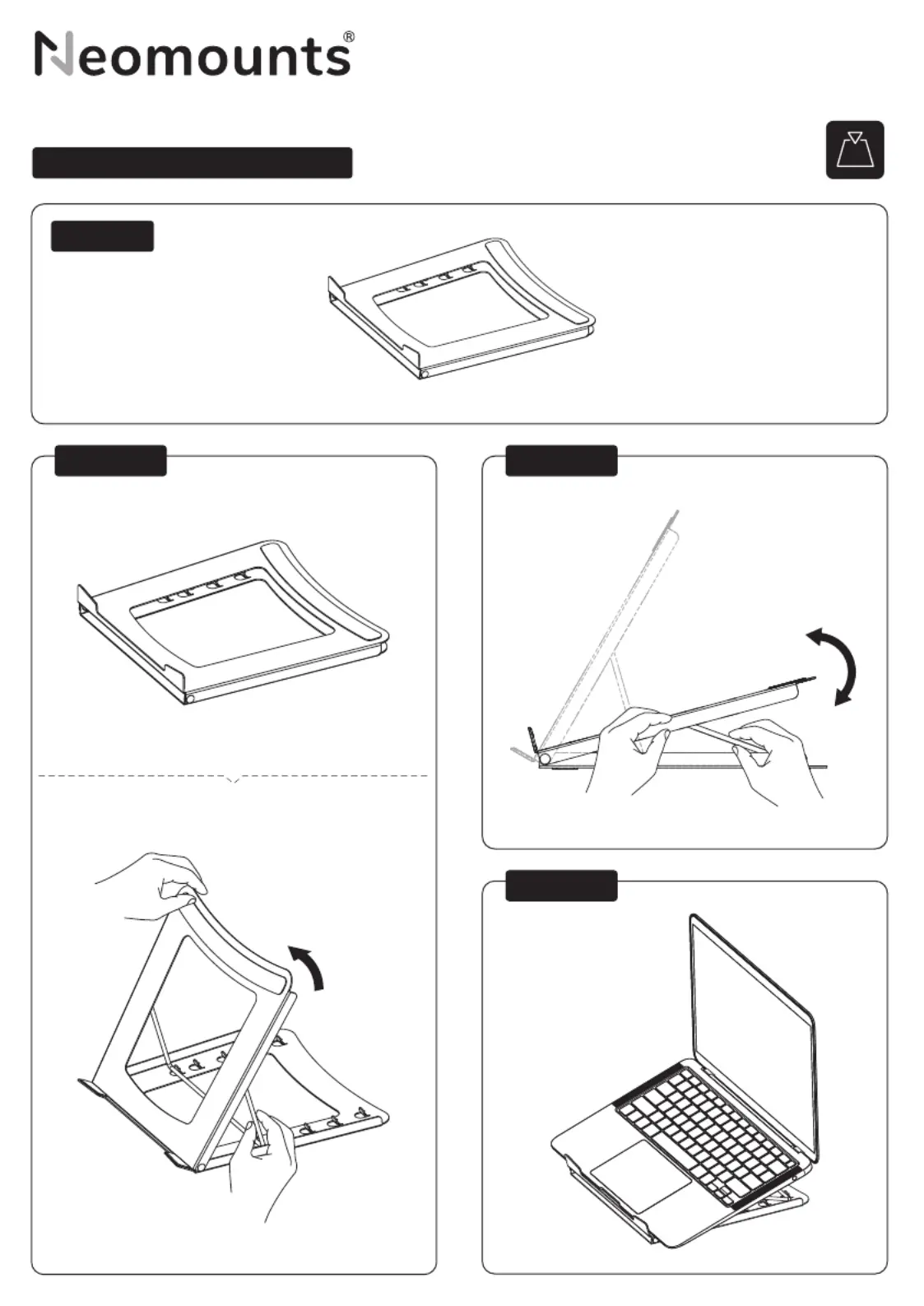 Neomounts®