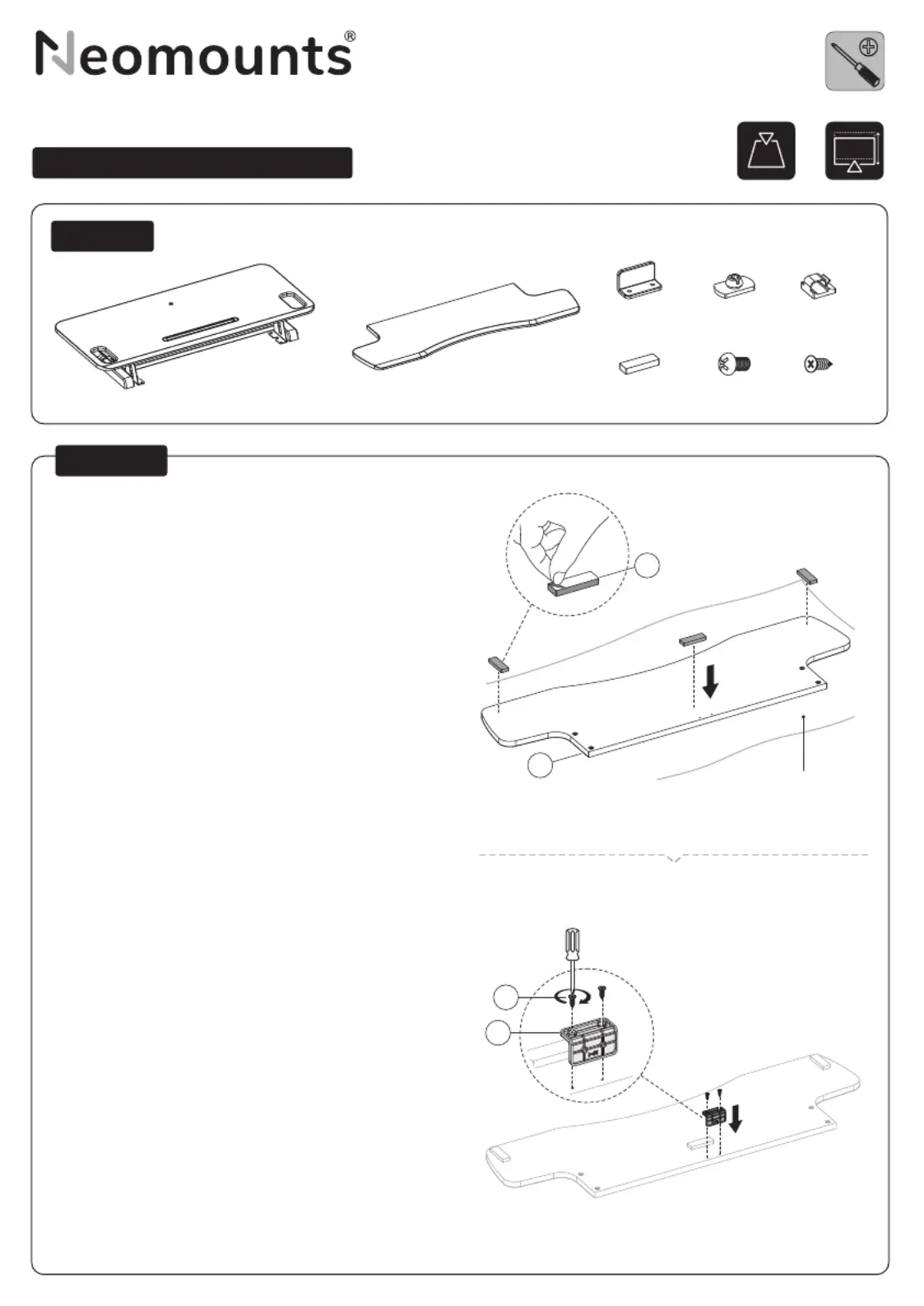 Neomounts®