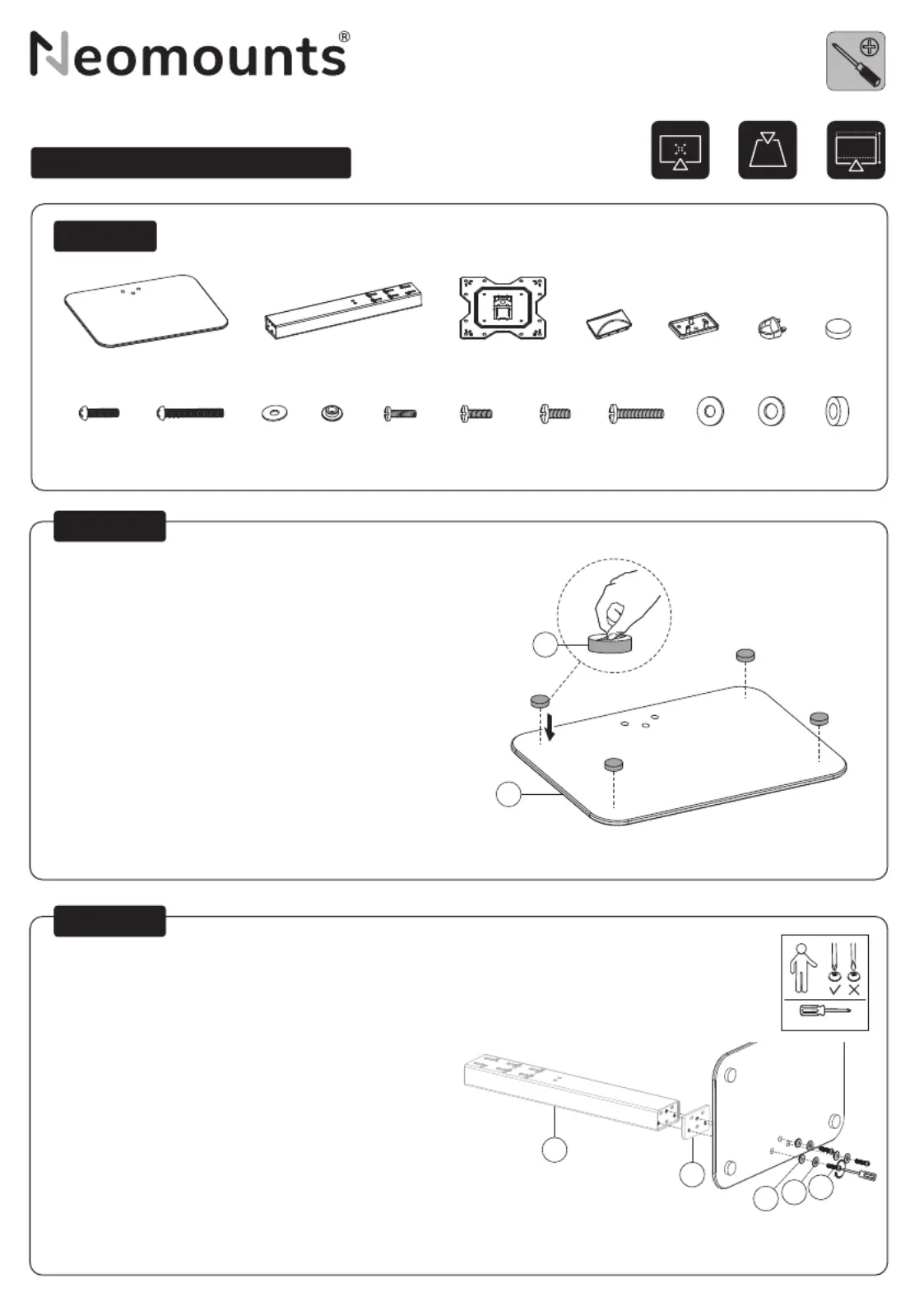 Neomounts®