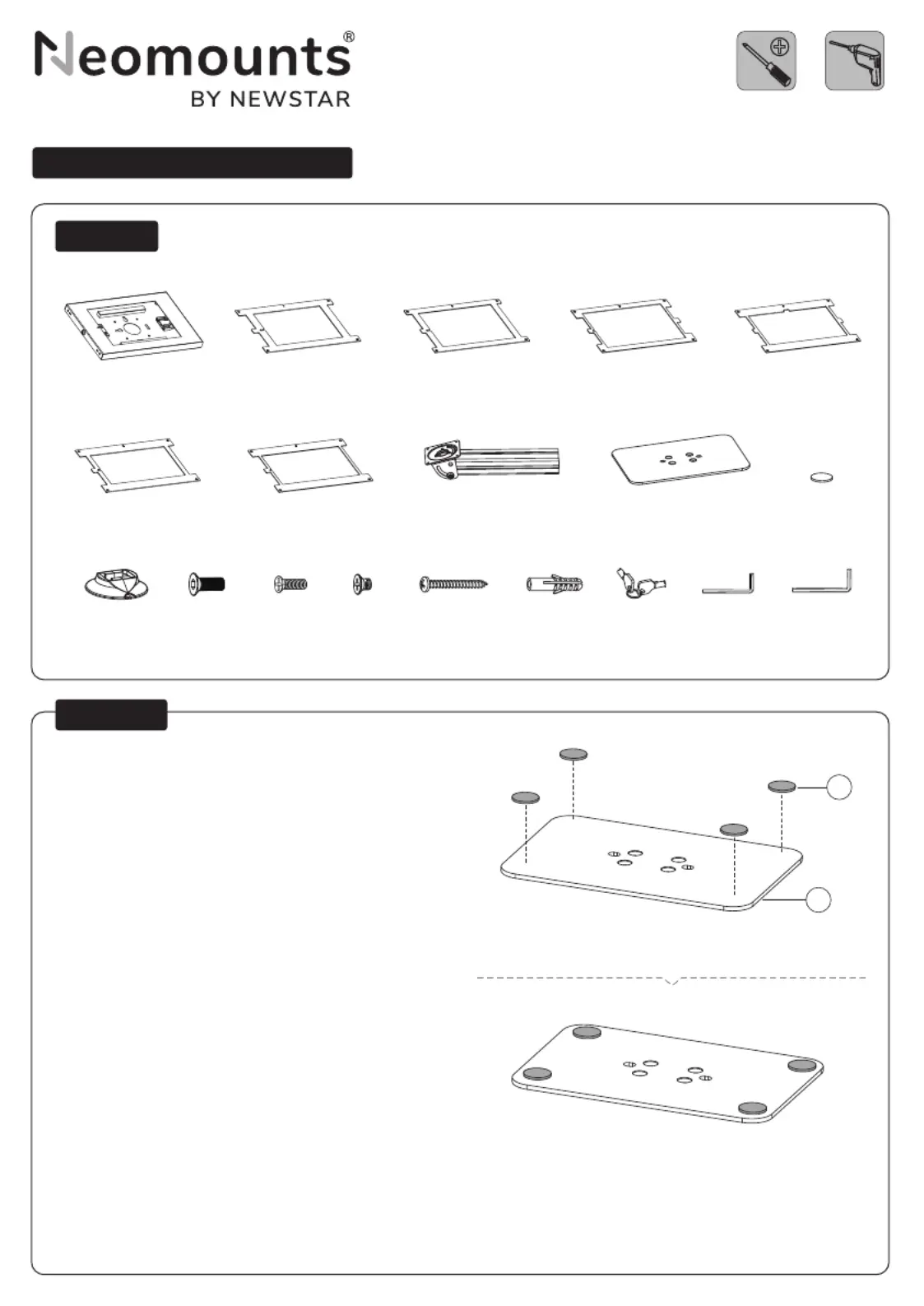 Neomounts®
BY NEWSTAR