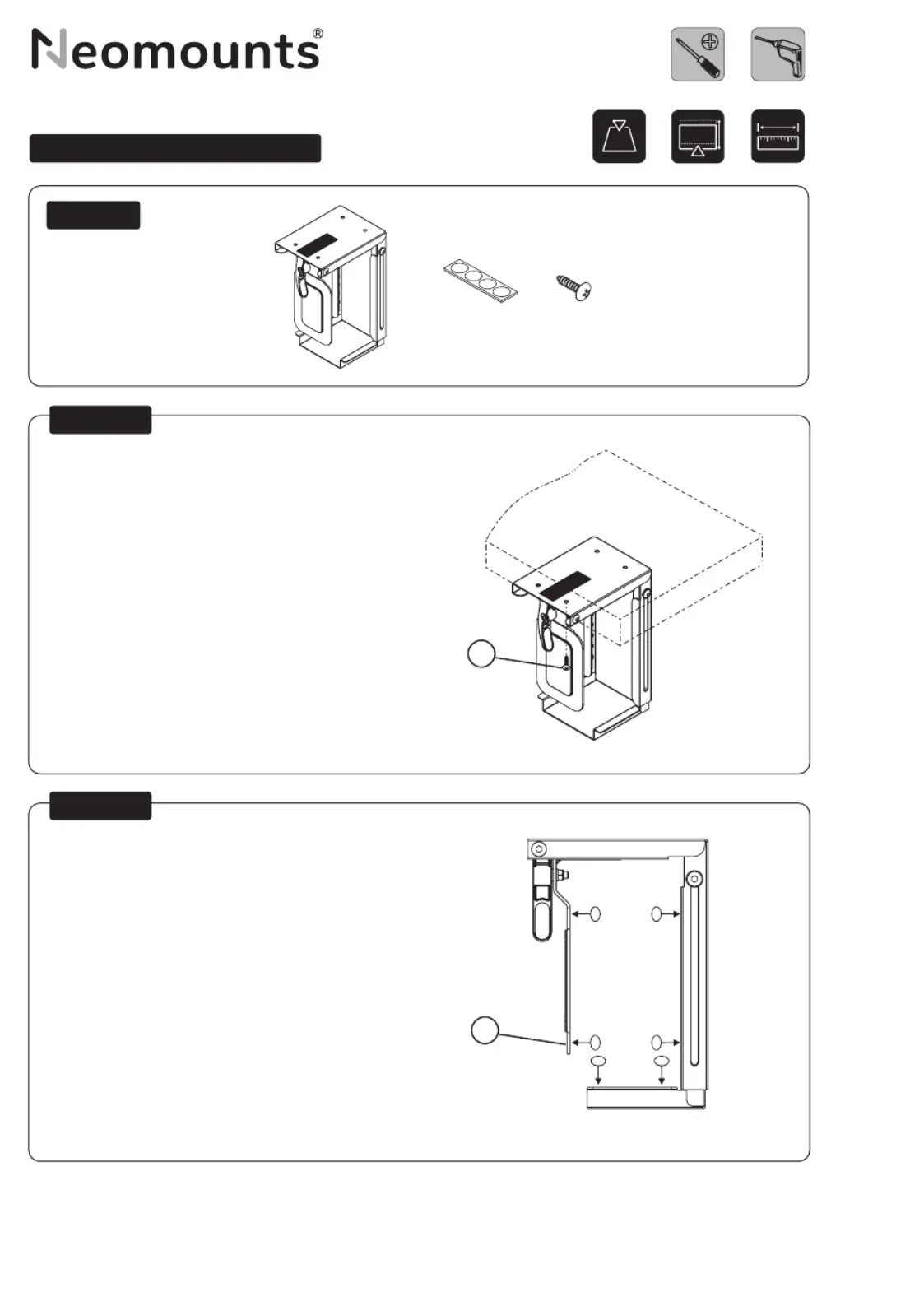 Neomounts®