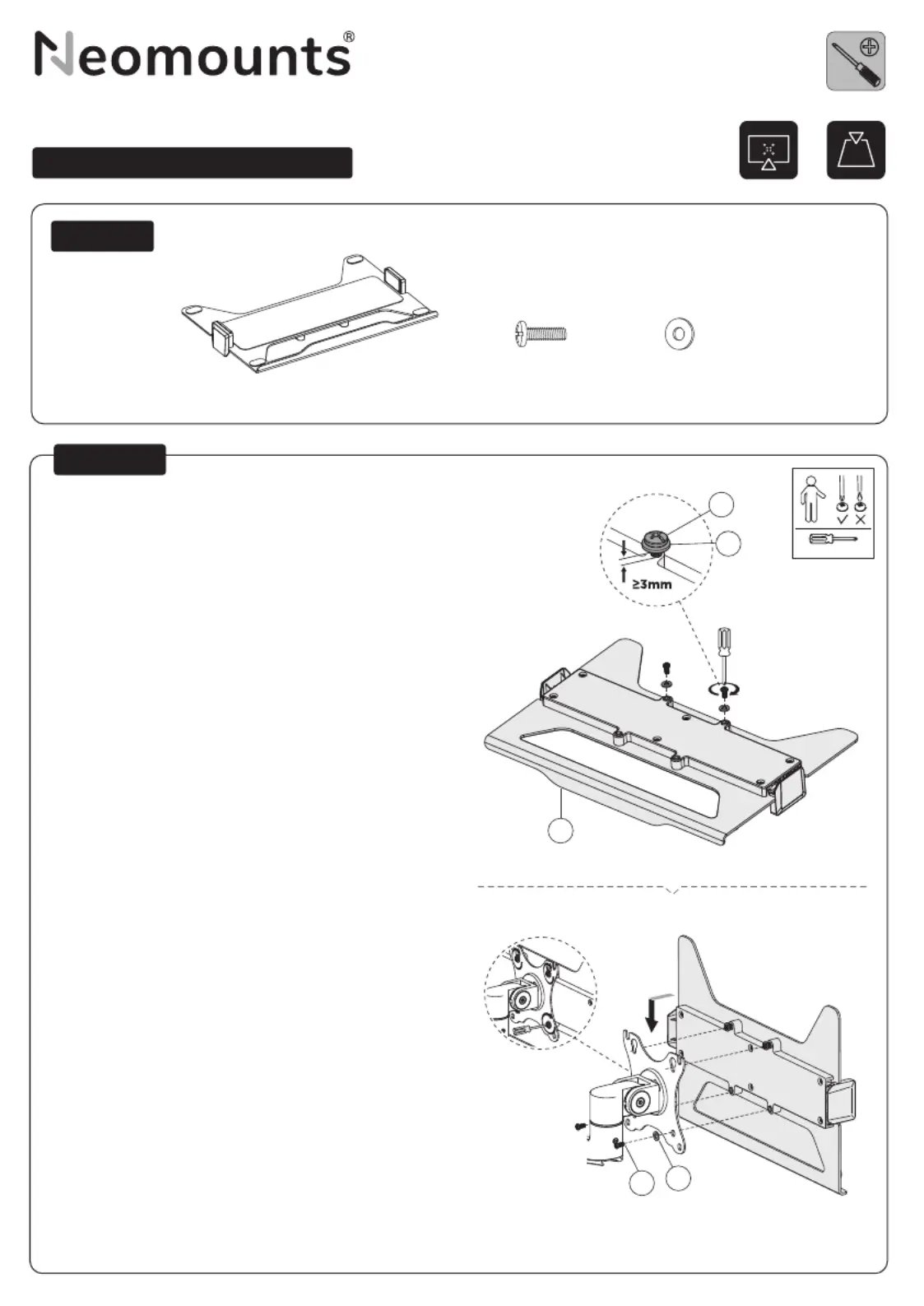 Neomounts®

≥3mm