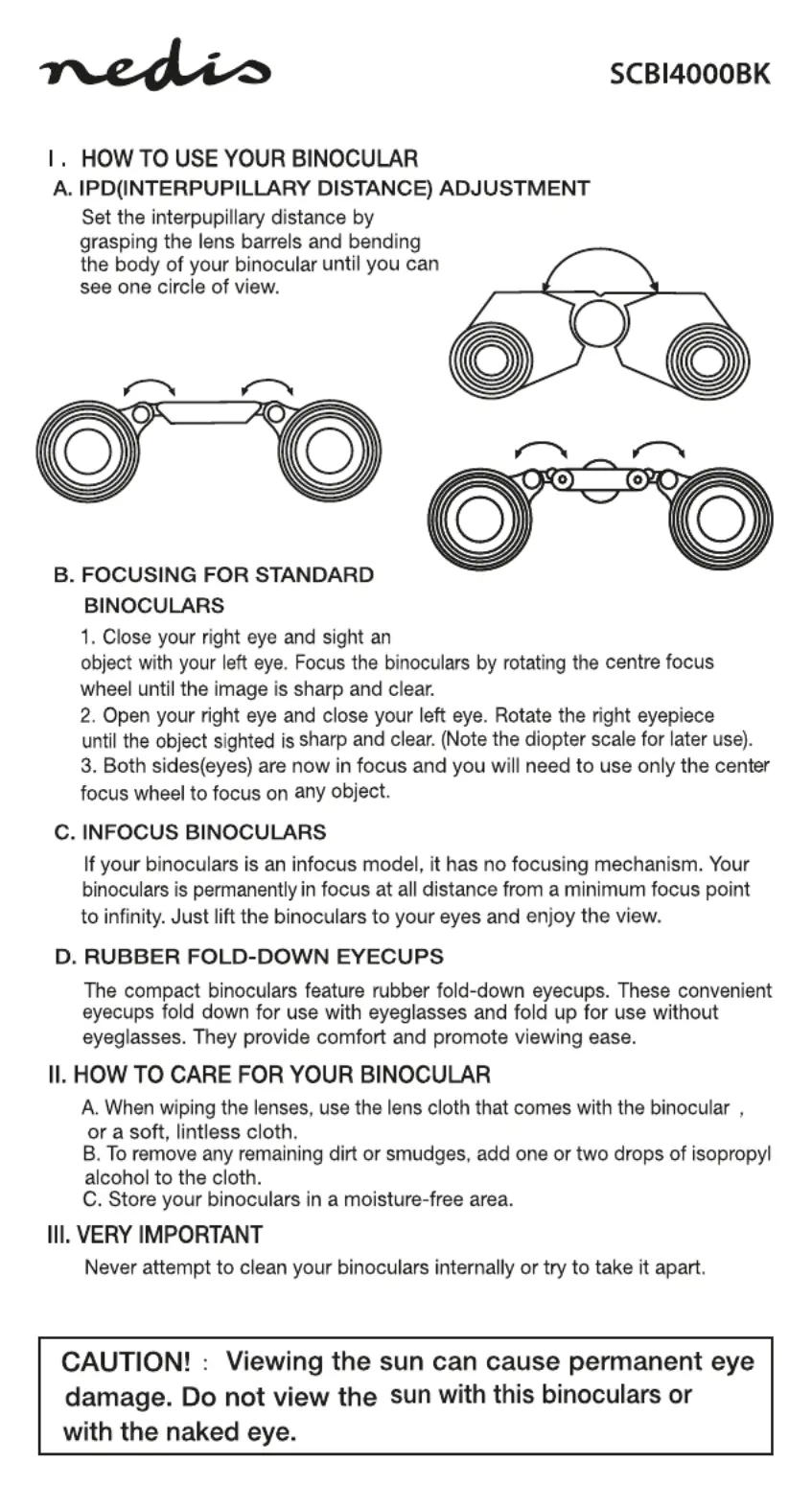 nedis

SCBI4000BK

I . HOW TO USE YOUR BINOCULAR

A. IPD(INTERPUPILLARY DISTANCE) ADJUSTMENT

Set the interpupillary distance by grasping the lens barrels and bending the body of your binocular until you can see one circle of view.

B. FOCUSING FOR STANDARD BINOCULARS

1. Close your right eye and sight an object with your left eye. Focus the binoculars by rotating the centre focus wheel until the image is sharp and clear.
2. Open your right eye and close your left eye. Rotate the right eyepiece until the object sighted is sharp and clear. (Note the diopter scale for later use).
3. Both sides(eyes) are now in focus and you will need to use only the center focus wheel to focus on any object.

C. INFOCUS BINOCULARS

If your binoculars is an infocus model, it has no focusing mechanism. Your binoculars is permanently in focus at all distance from a minimum focus point to infinity. Just lift the binoculars to your eyes and enjoy the view.

D. RUBBER FOLD-DOWN EYECUPS

The compact binoculars feature rubber fold-down eyecups. These convenient eyecups fold down for use with eyeglasses and fold up for use without eyeglasses. They provide comfort and promote viewing ease.

II. HOW TO CARE FOR YOUR BINOCULAR

A. When wiping the lenses, use the lens cloth that comes with the binocular , or a soft, lintless cloth.
B. To remove any remaining dirt or smudges, add one or two drops of isopropyl alcohol to the cloth.
C. Store your binoculars in a moisture-free area.

III. VERY IMPORTANT

Never attempt to clean your binoculars internally or try to take it apart.

CAUTION! : Viewing the sun can cause permanent eye damage. Do not view the sun with this binoculars or with the naked eye.