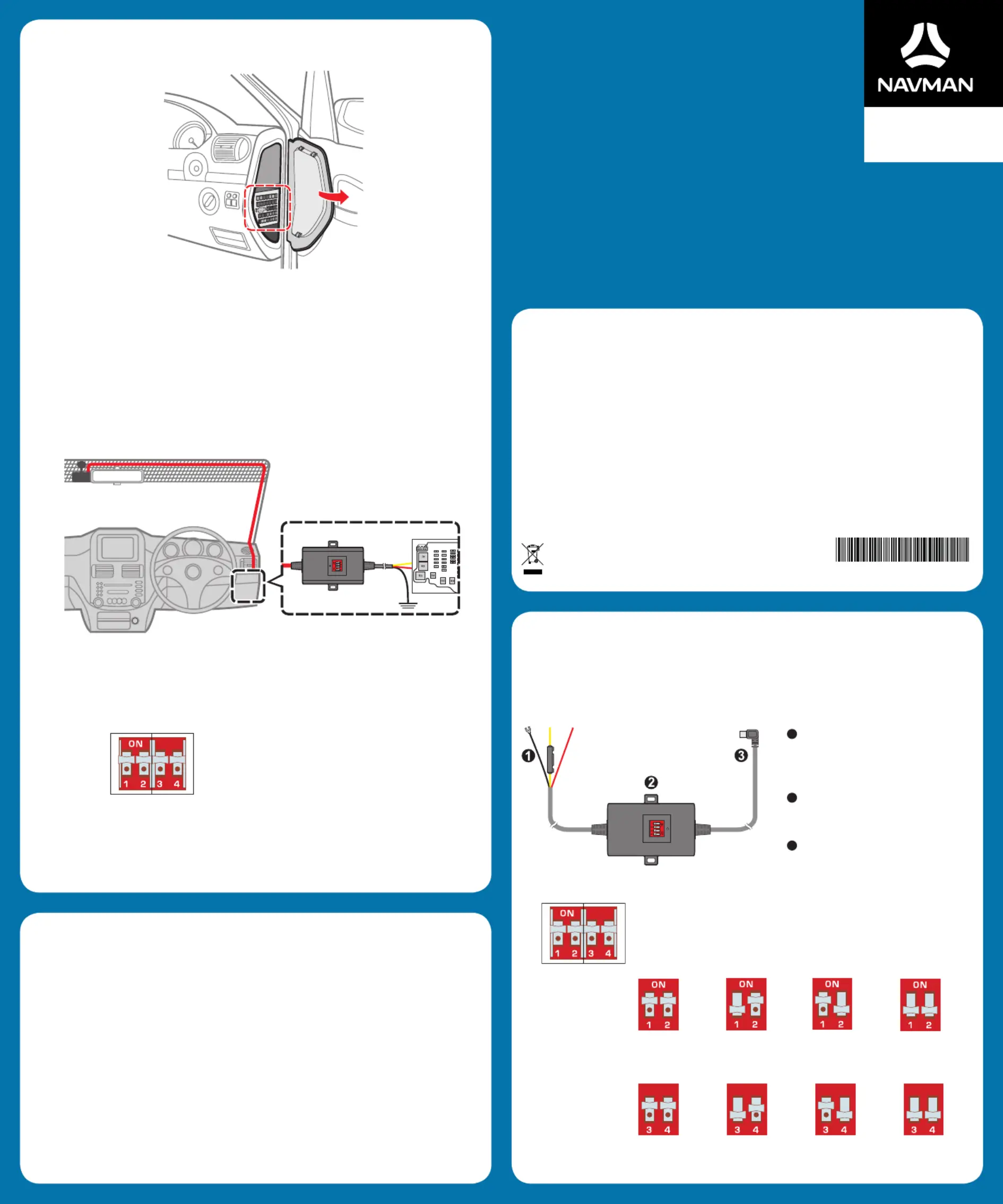 NAVMAN

ON
1 2 3 4

1
2
3

ON
1 2 3 4

ON
1 2

ON
1 2

ON
1 2

ON
1 2

3 4

3 4

3 4

3 4