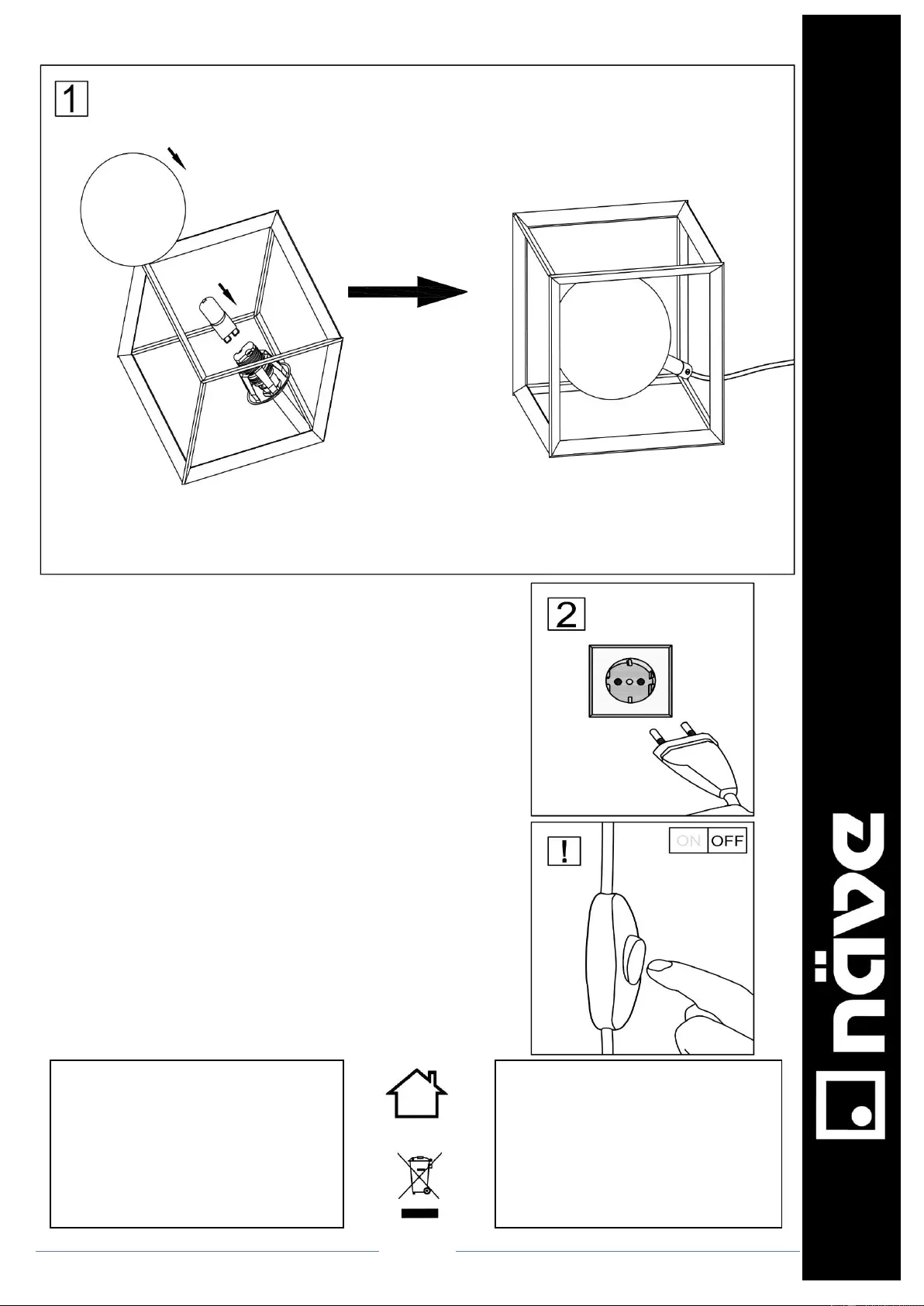 1

2

!

ON OFF

näve