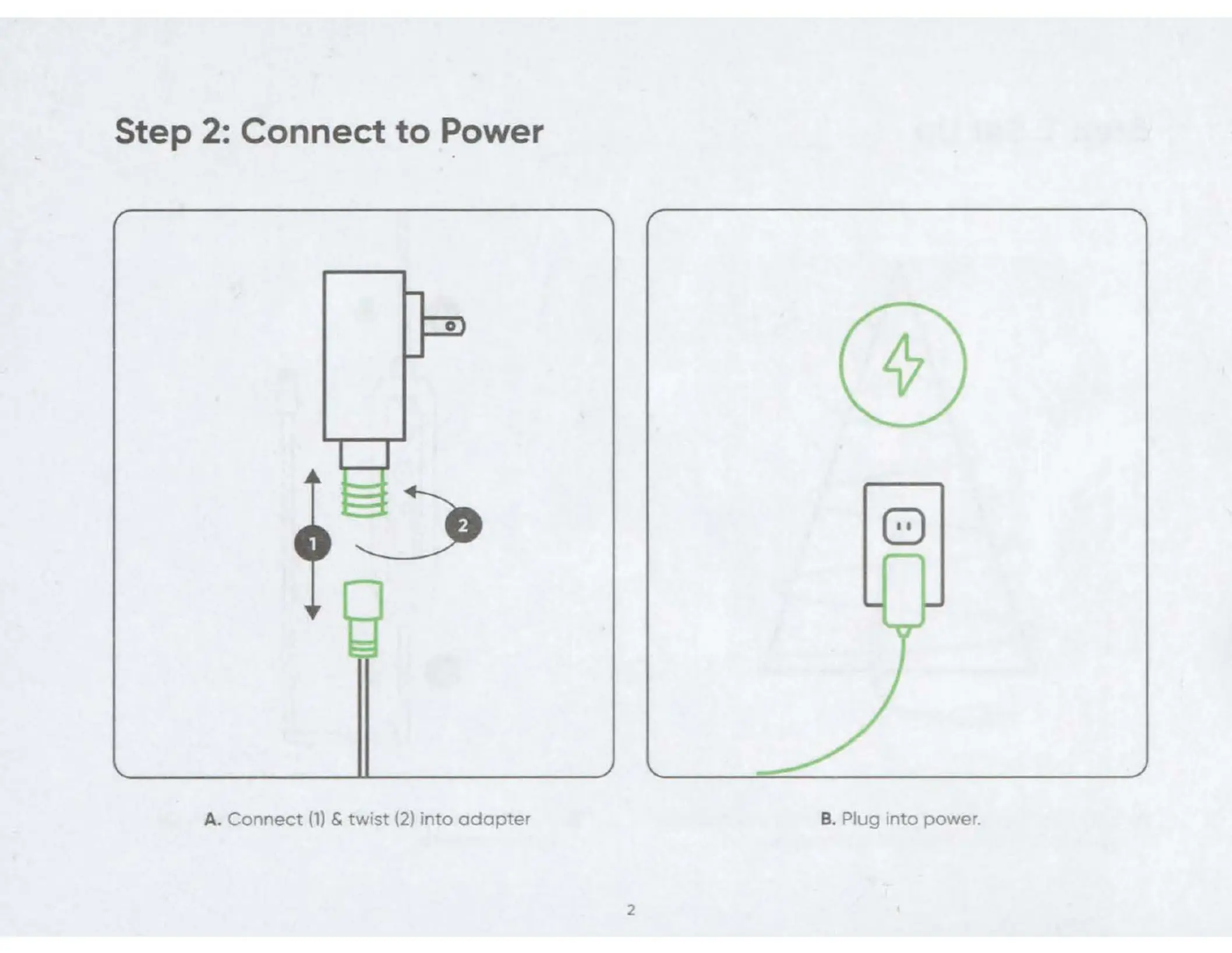 Step 2: Connect to Power

1

2

A. Connect (1) & twist (2) into adapter

B. Plug into power.

2