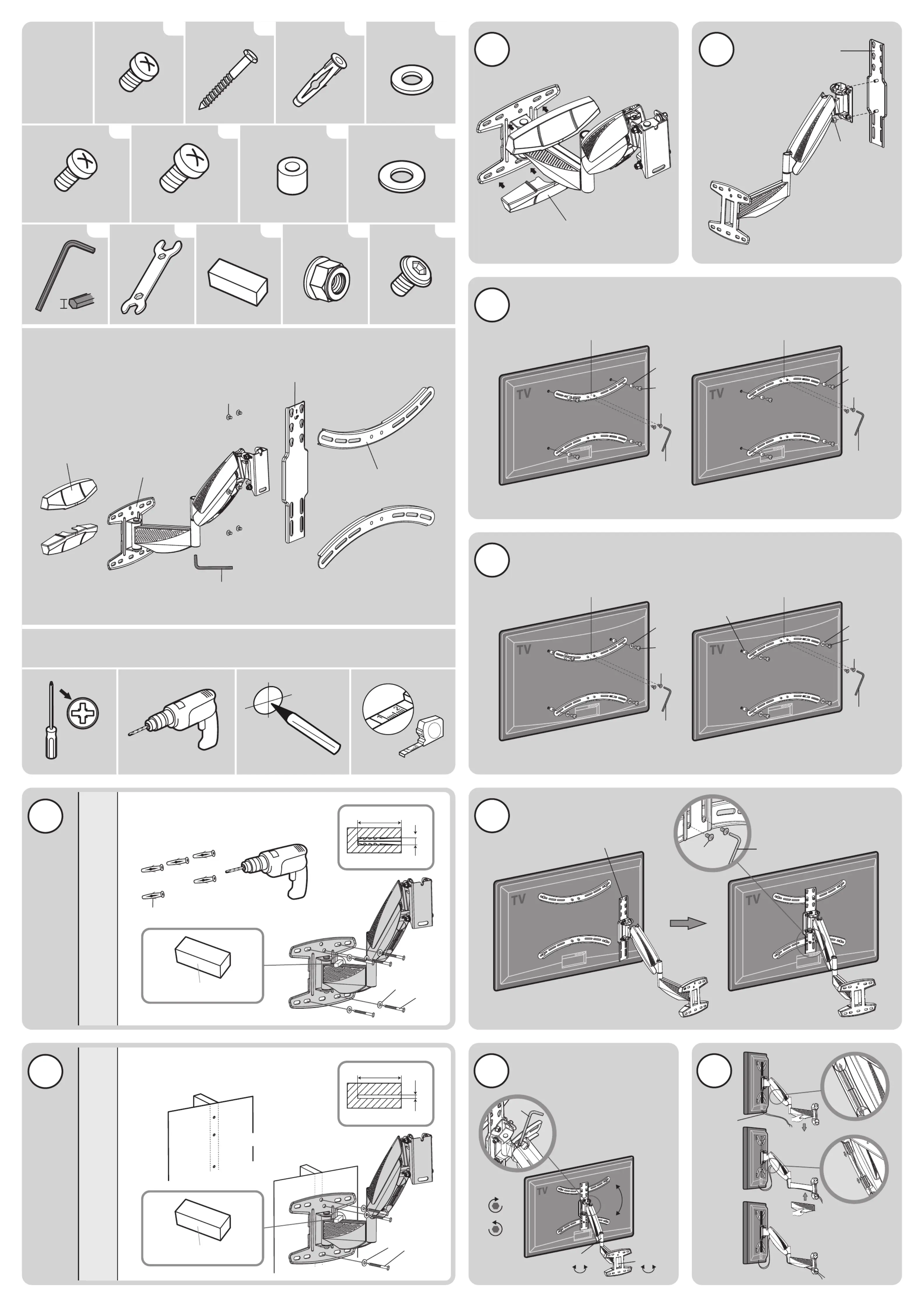 TV

TV

TV

TV

TV

TV

TV