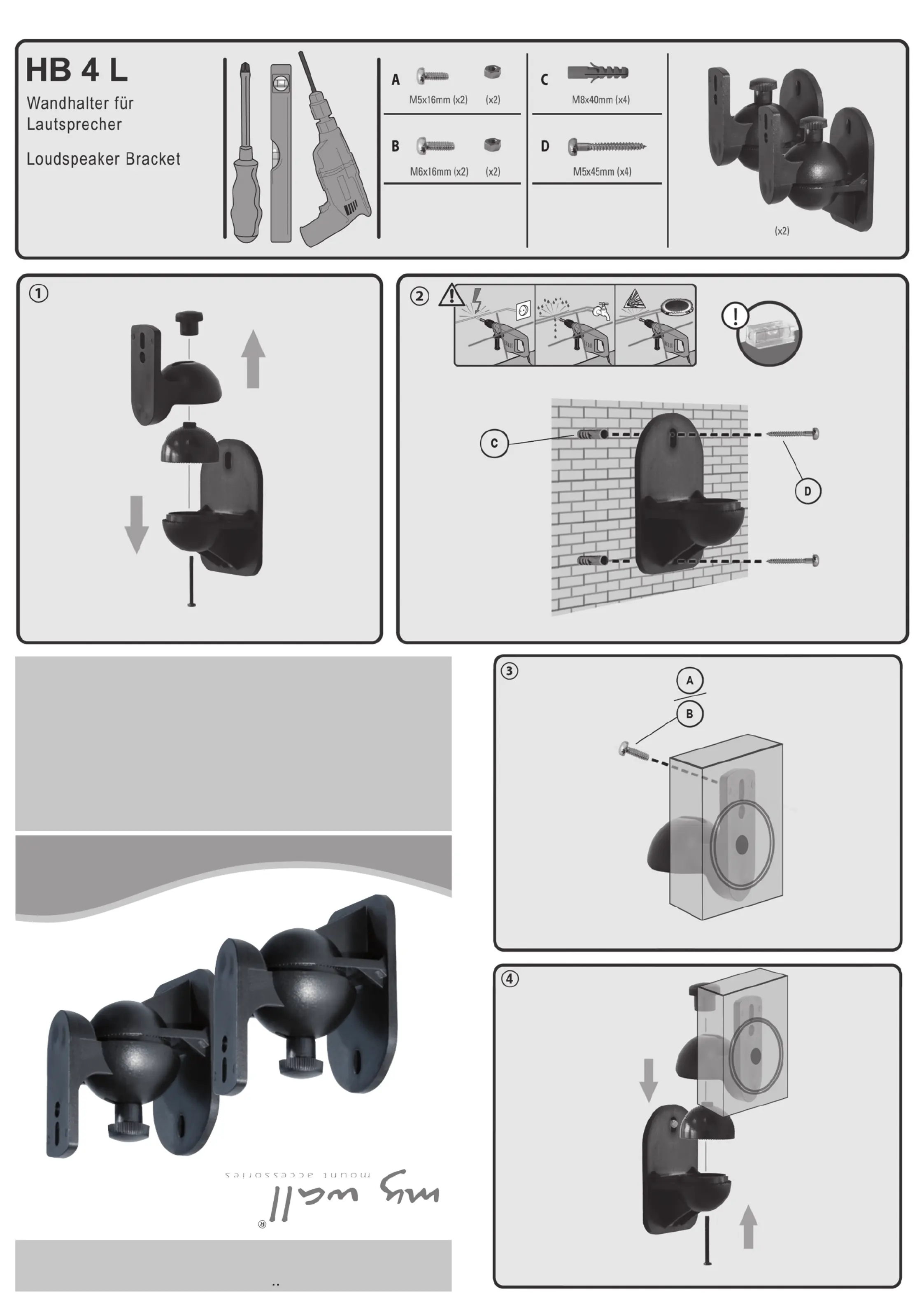 HB 4 L

Wandhalter für Lautsprecher

Loudspeaker Bracket

A M5x16mm (x2) (x2)

B M6x16mm (x2) (x2)

C M8x40mm (x4)

D M5x45mm (x4)

(x2)

①

②

C

D

③

A

B

④

my wall®
mount accessories