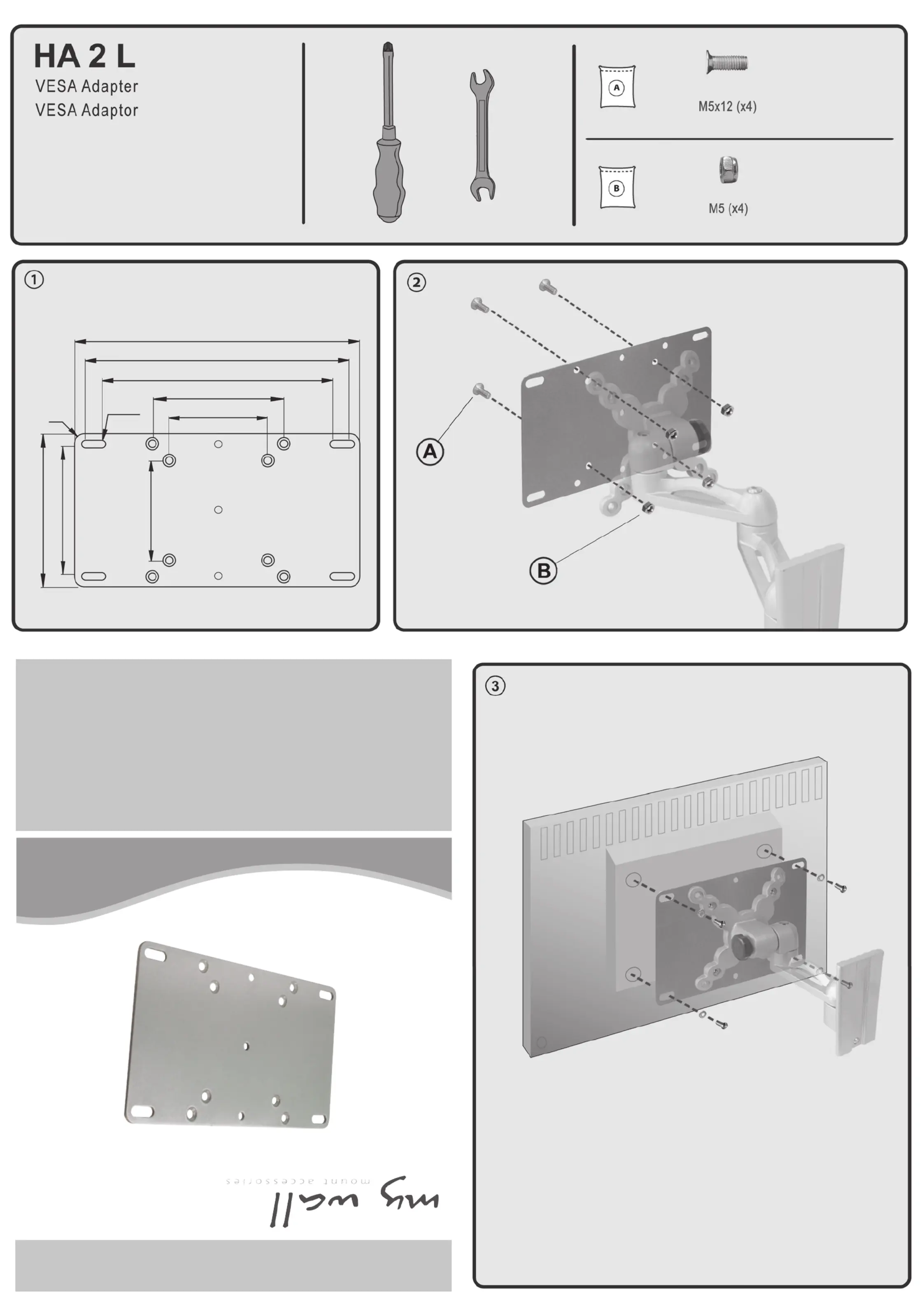 HA 2 L
VESA Adapter
VESA Adaptor

A
M5x12 (x4)

B
M5 (x4)

①

②

A

B

③

my wall
mount accessories