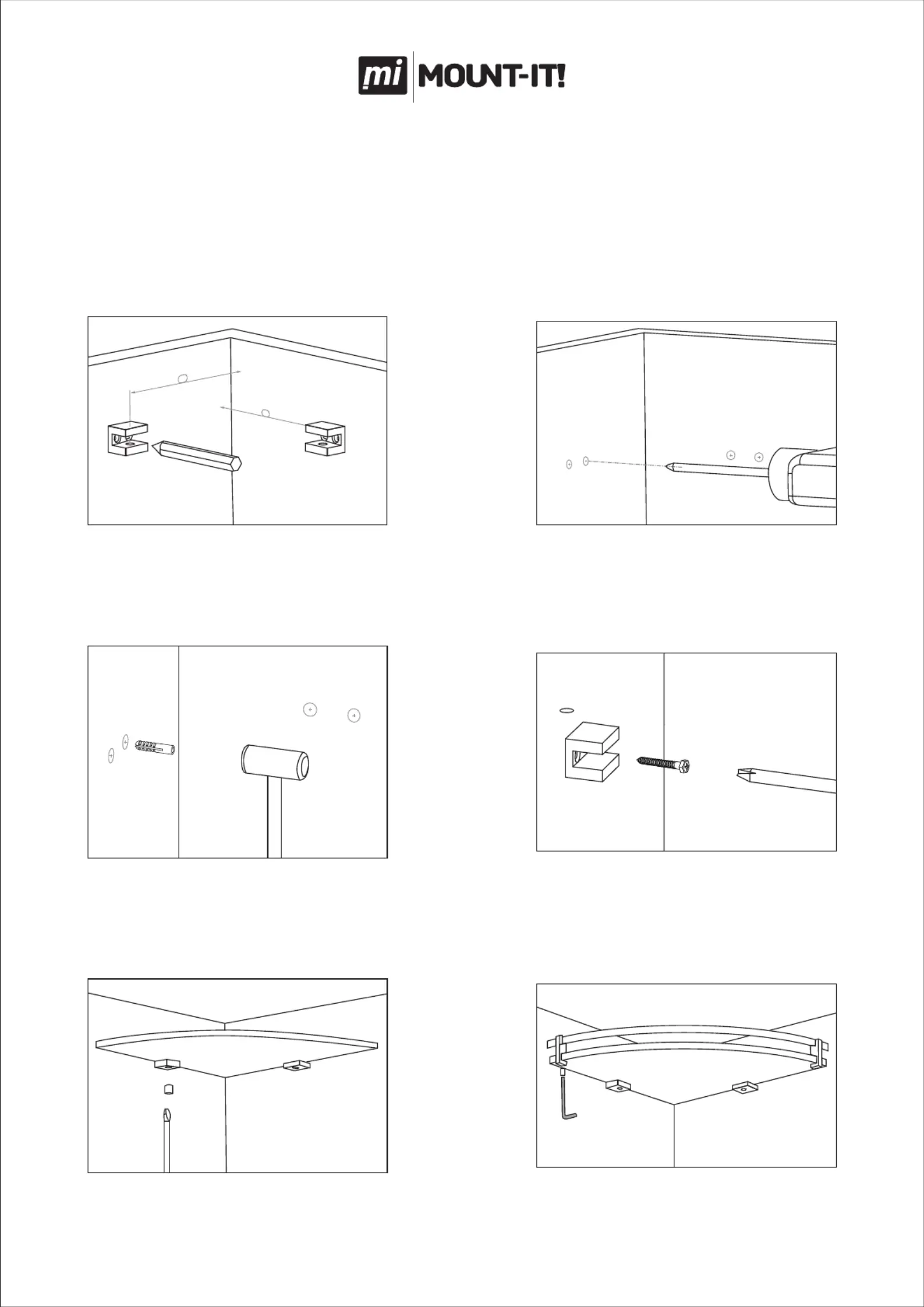 mi MOUNT-IT!