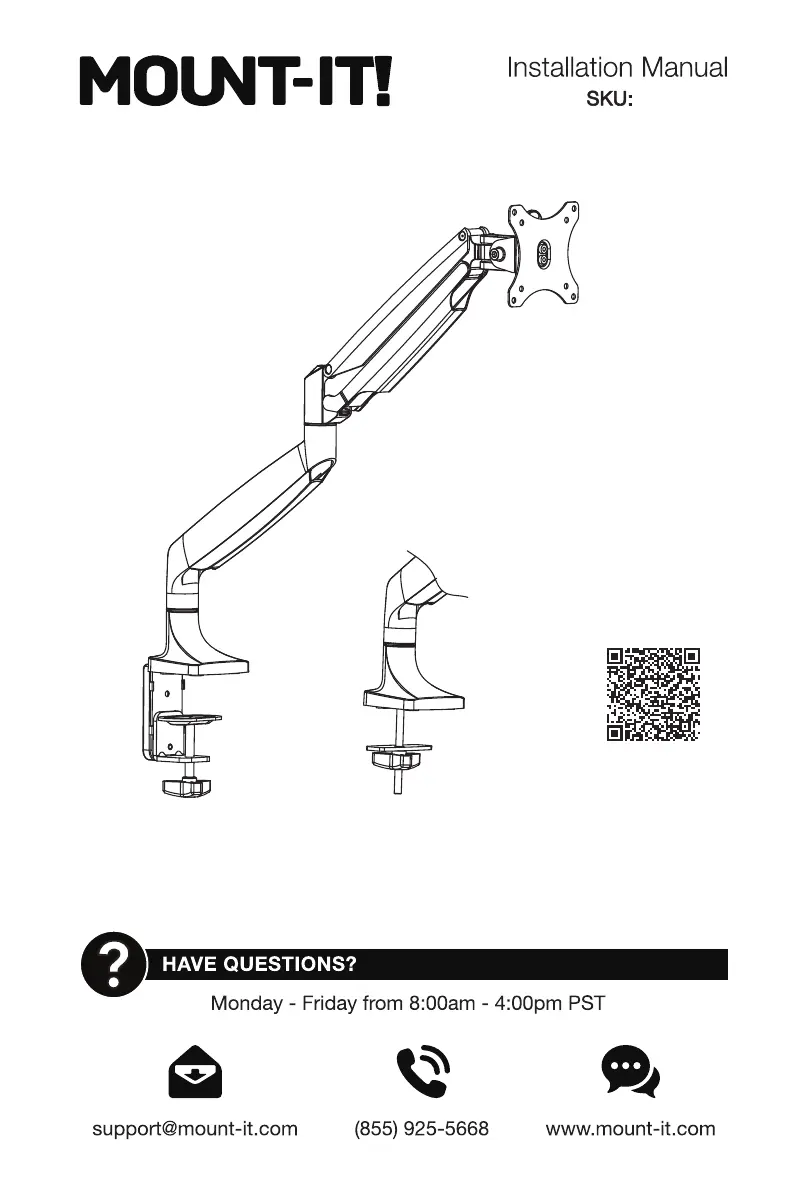 MOUNT-IT!

Installation Manual
SKU:

?
HAVE QUESTIONS?

Monday - Friday from 8:00am - 4:00pm PST

support@mount-it.com
(855) 925-5668
www.mount-it.com