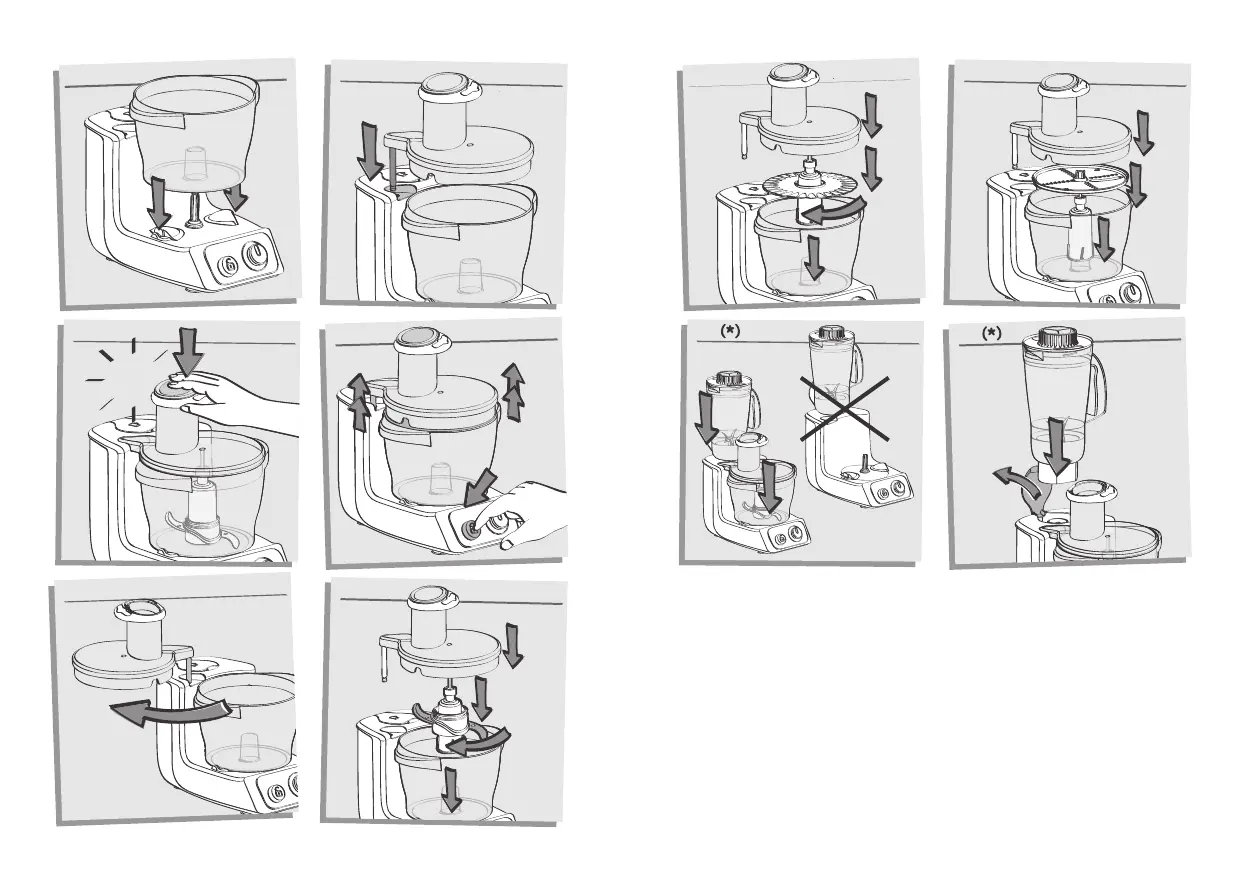 (*)

(*)