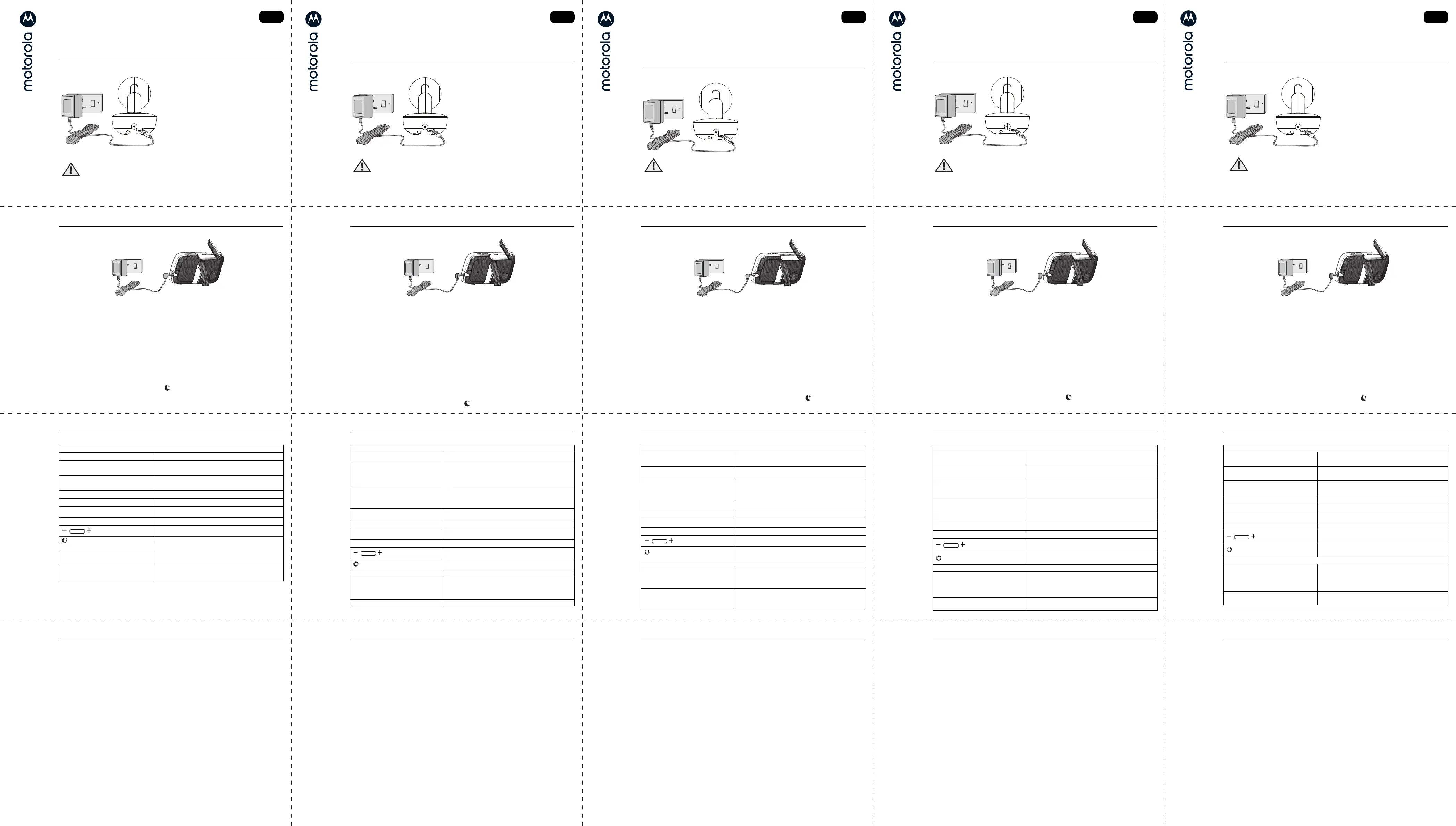 motorola

motorola

motorola

motorola

motorola